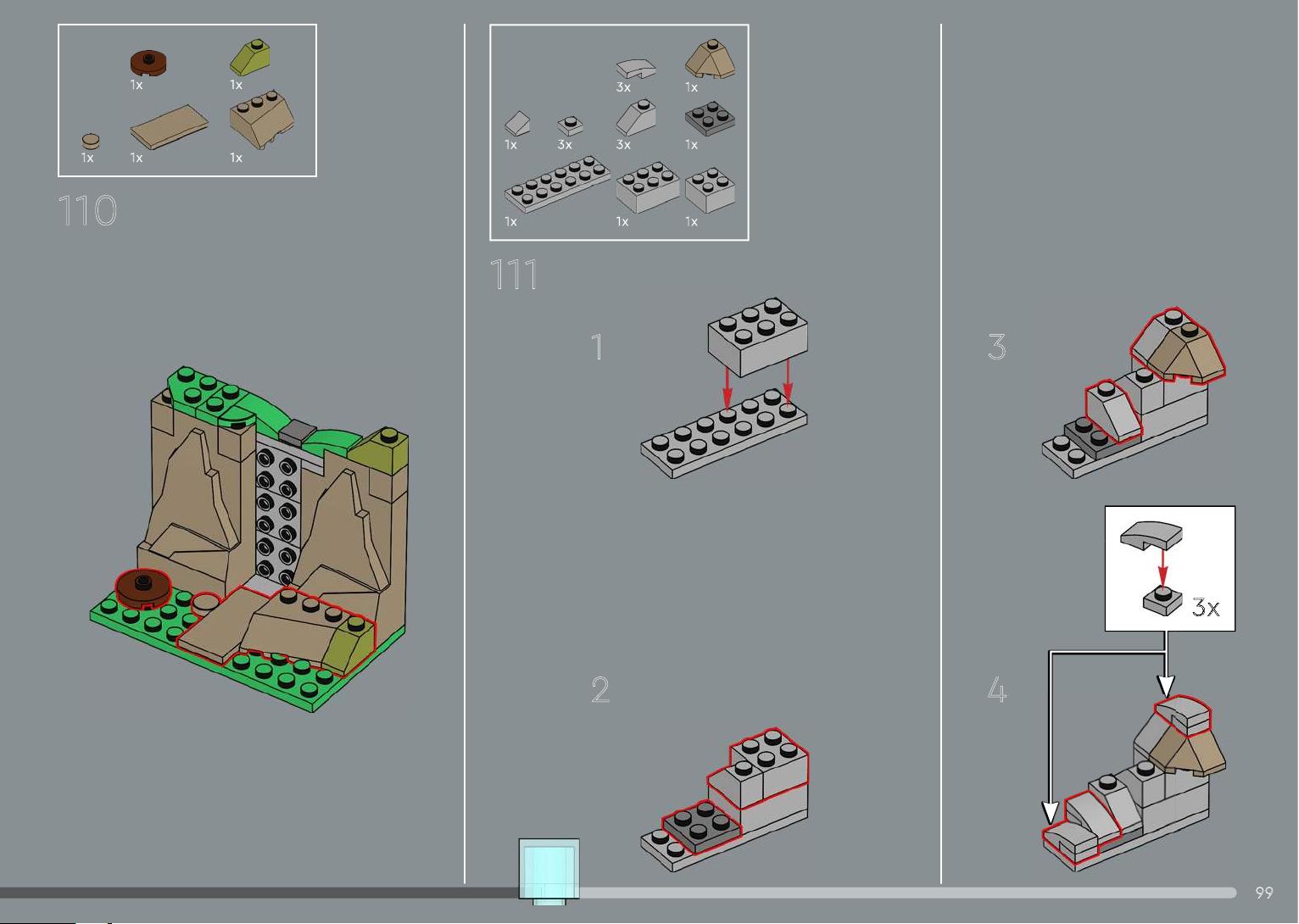 1x 1x
1x 1x 1x

110

3x 1x
1x 3x 3x 1x
1x 1x 1x

111

1

2

3

3x

4

99