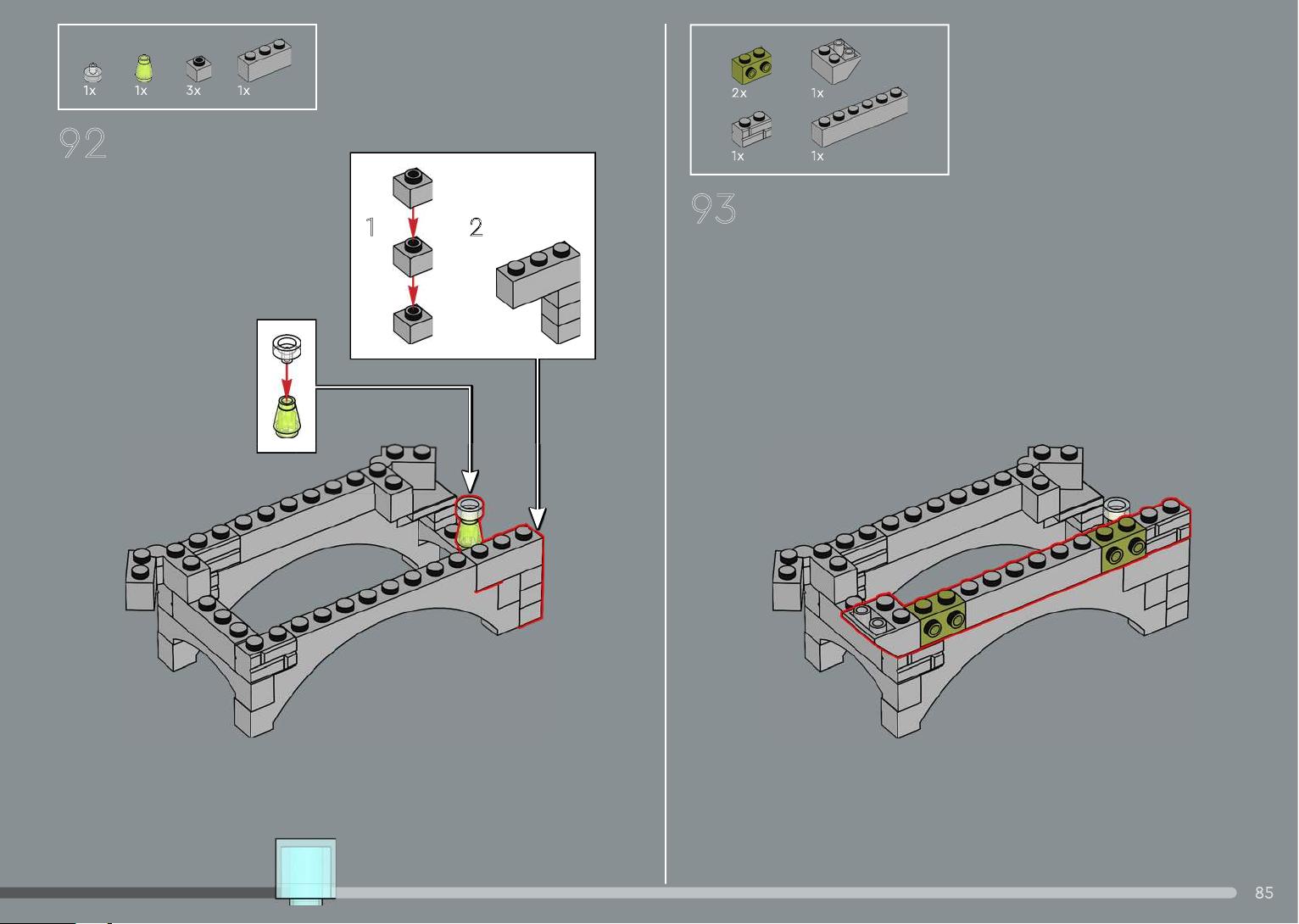 1x 1x 3x 1x

92

1

2

2x 1x

1x 1x

93

85