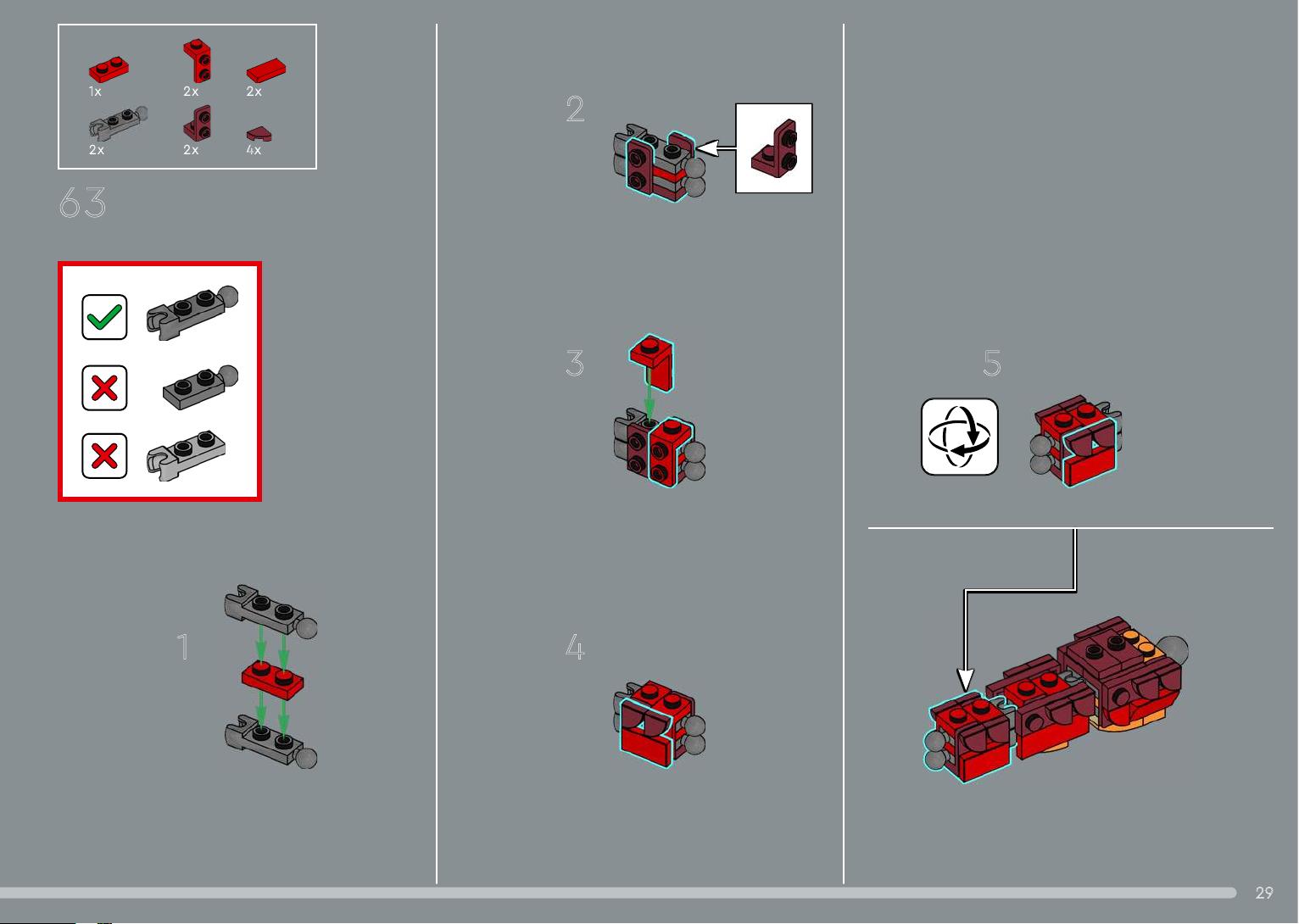 1x 2x 2x
2x 2x 4x

63

1

2

3

4

5

29