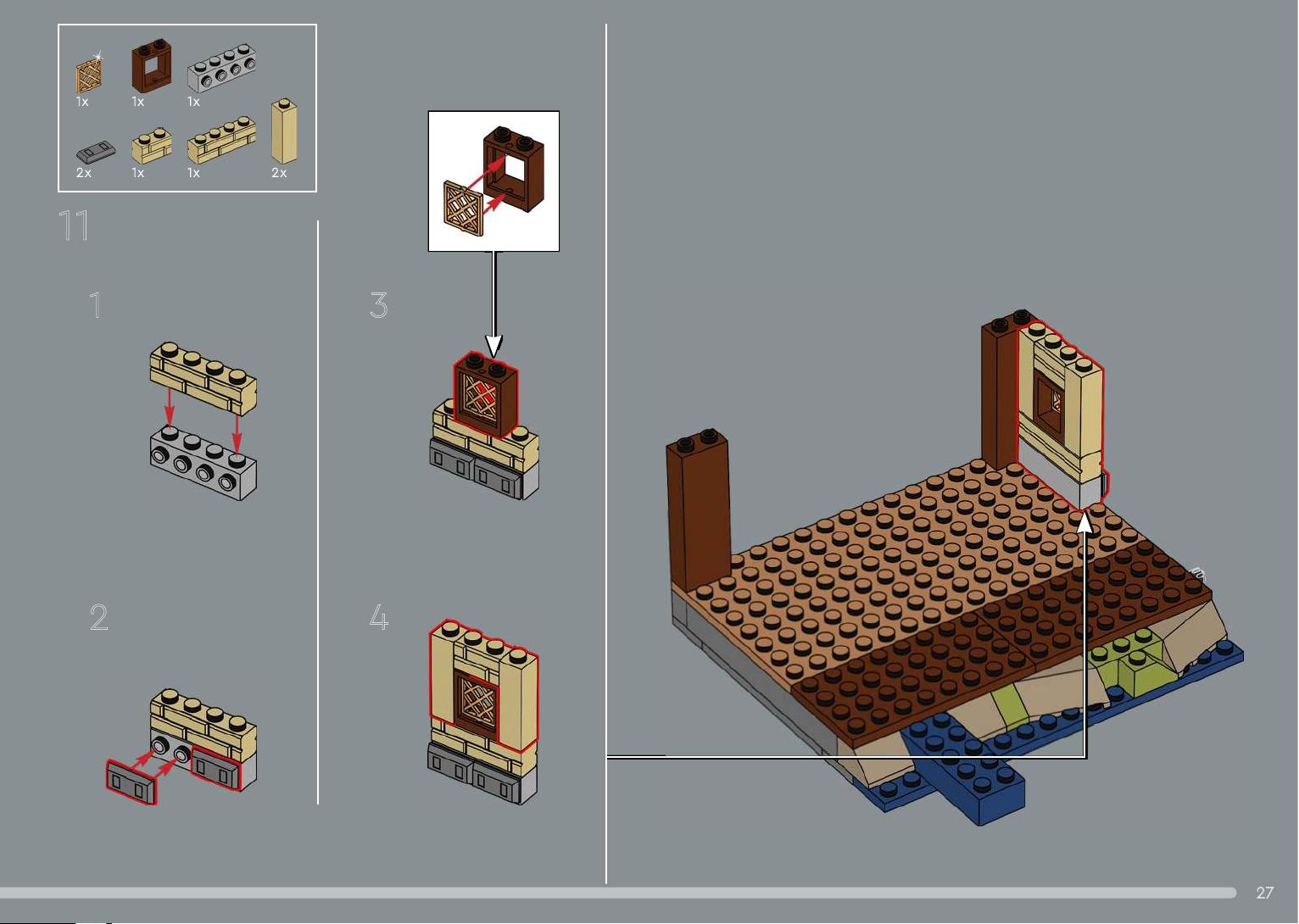 1x 1x 1x
2x 1x 1x 2x

11

1

2

3

4

27