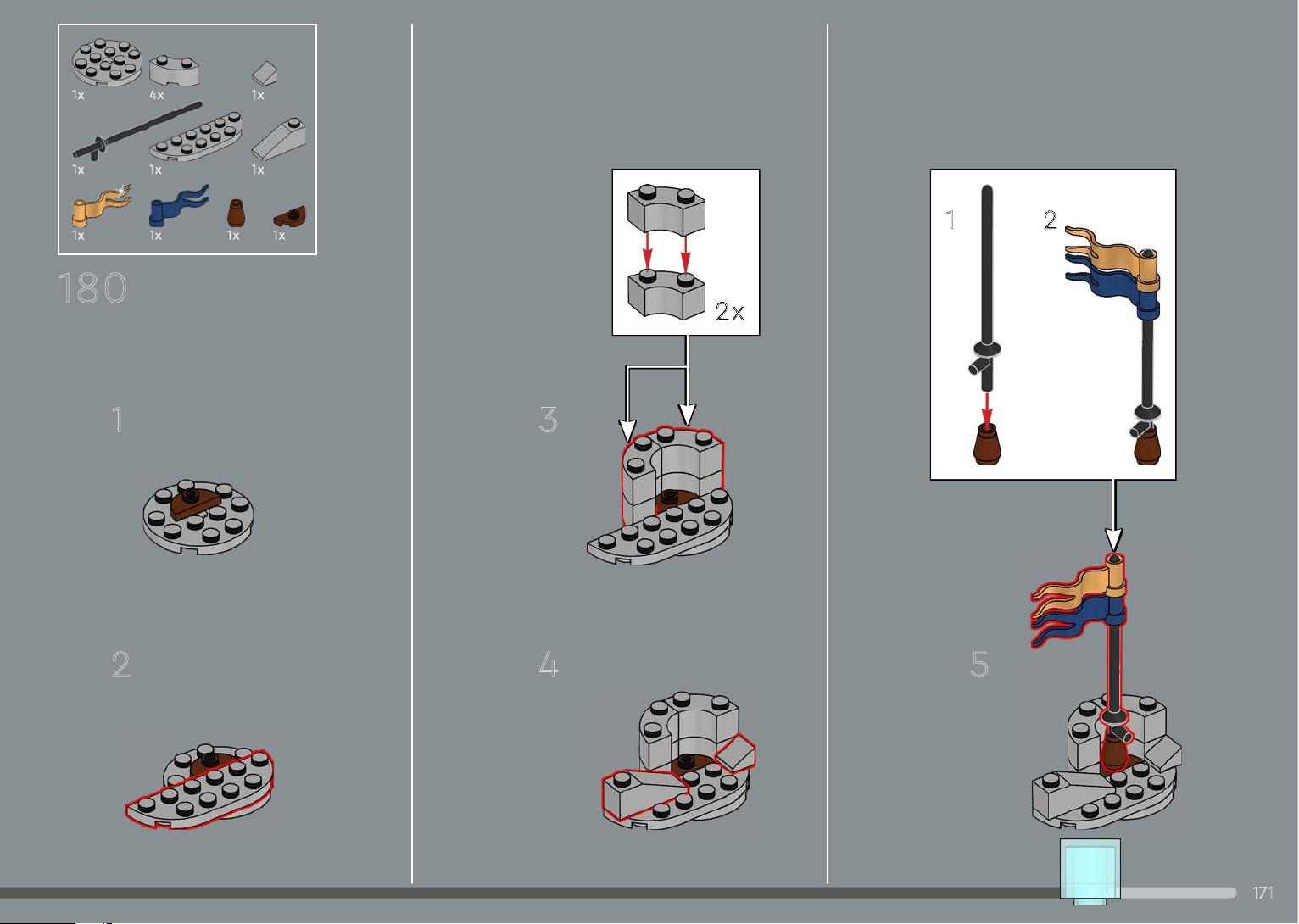 1x 4x 1x

1x 1x 1x

1x 1x 1x 1x

180

1

2

2x

3

4

1 2

5

171