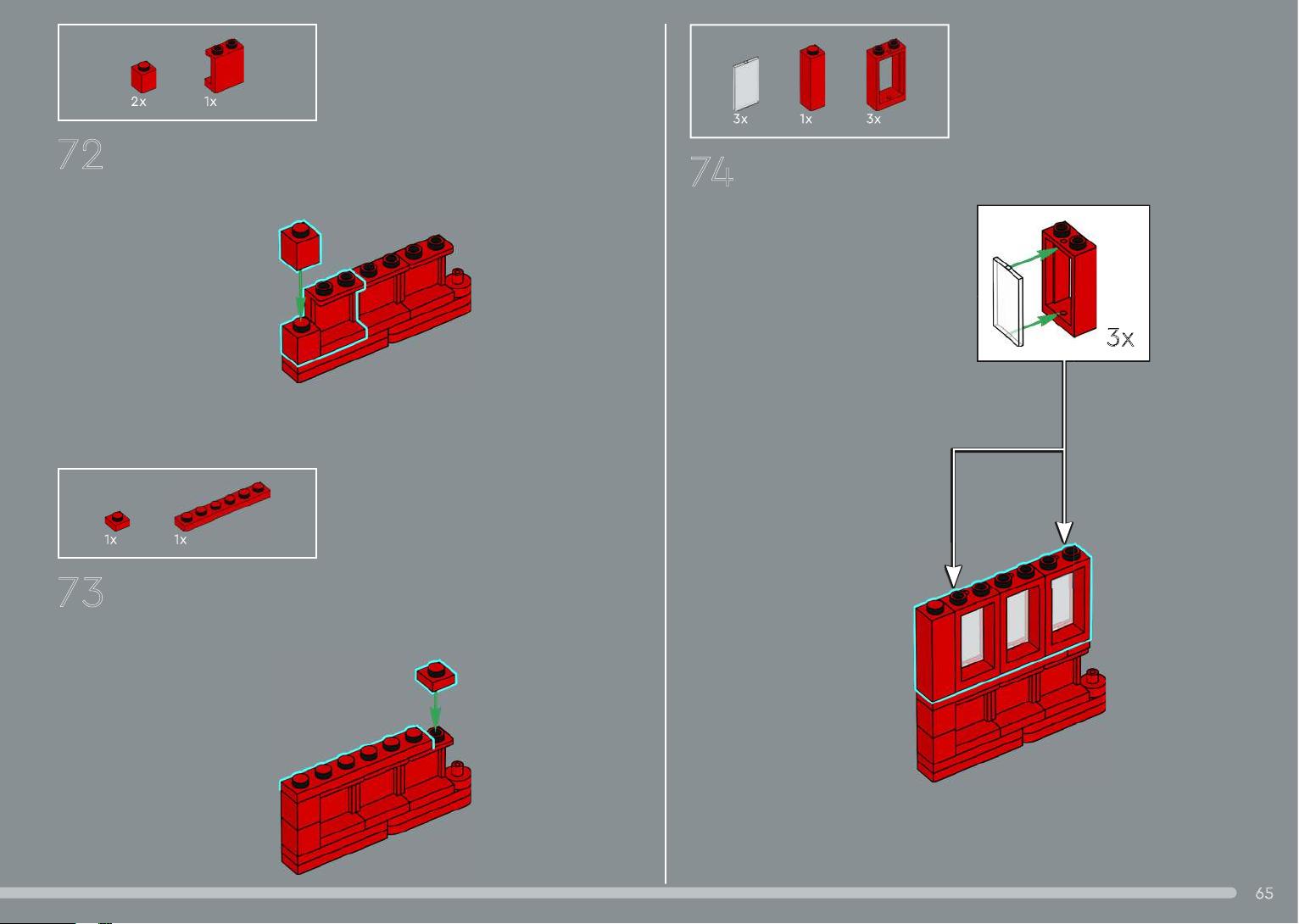 2x 1x

72

1x 1x

73

3x 1x 3x

74

3x

65