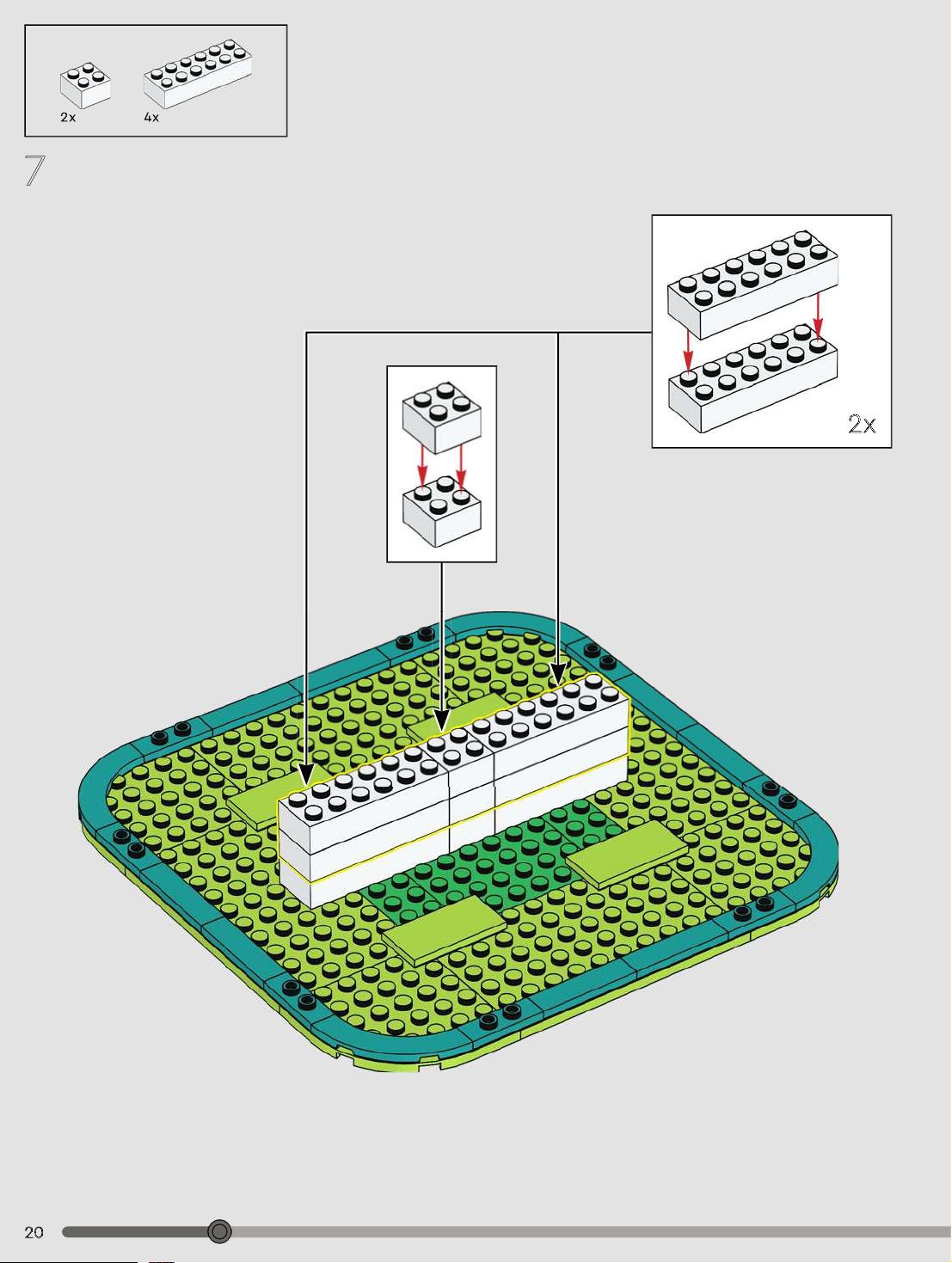 2x 4x

7

2x

20