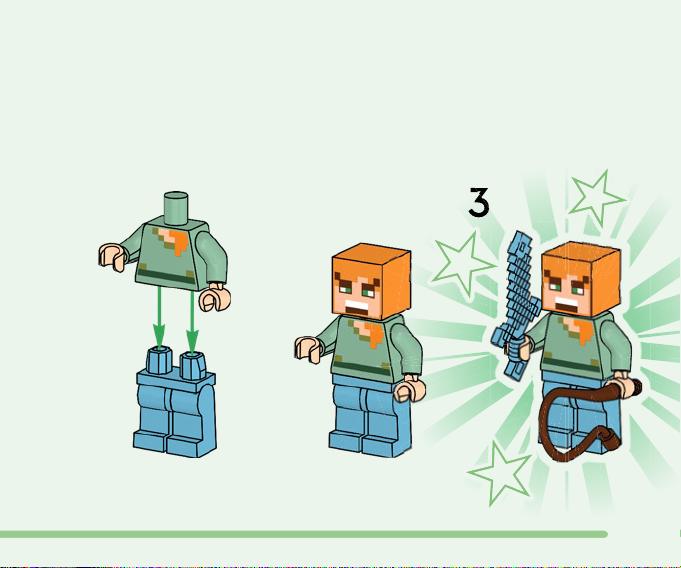 3