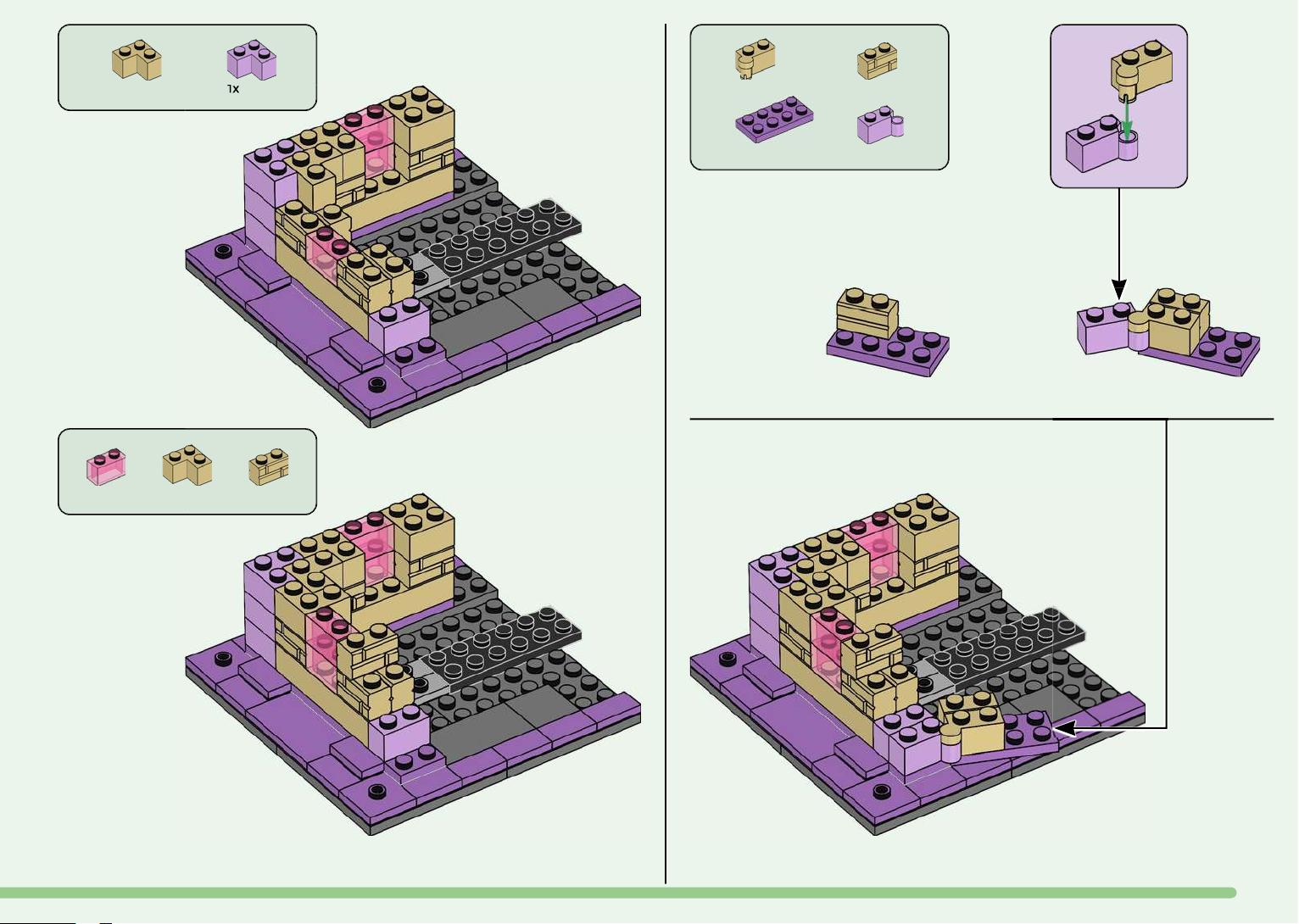 1x