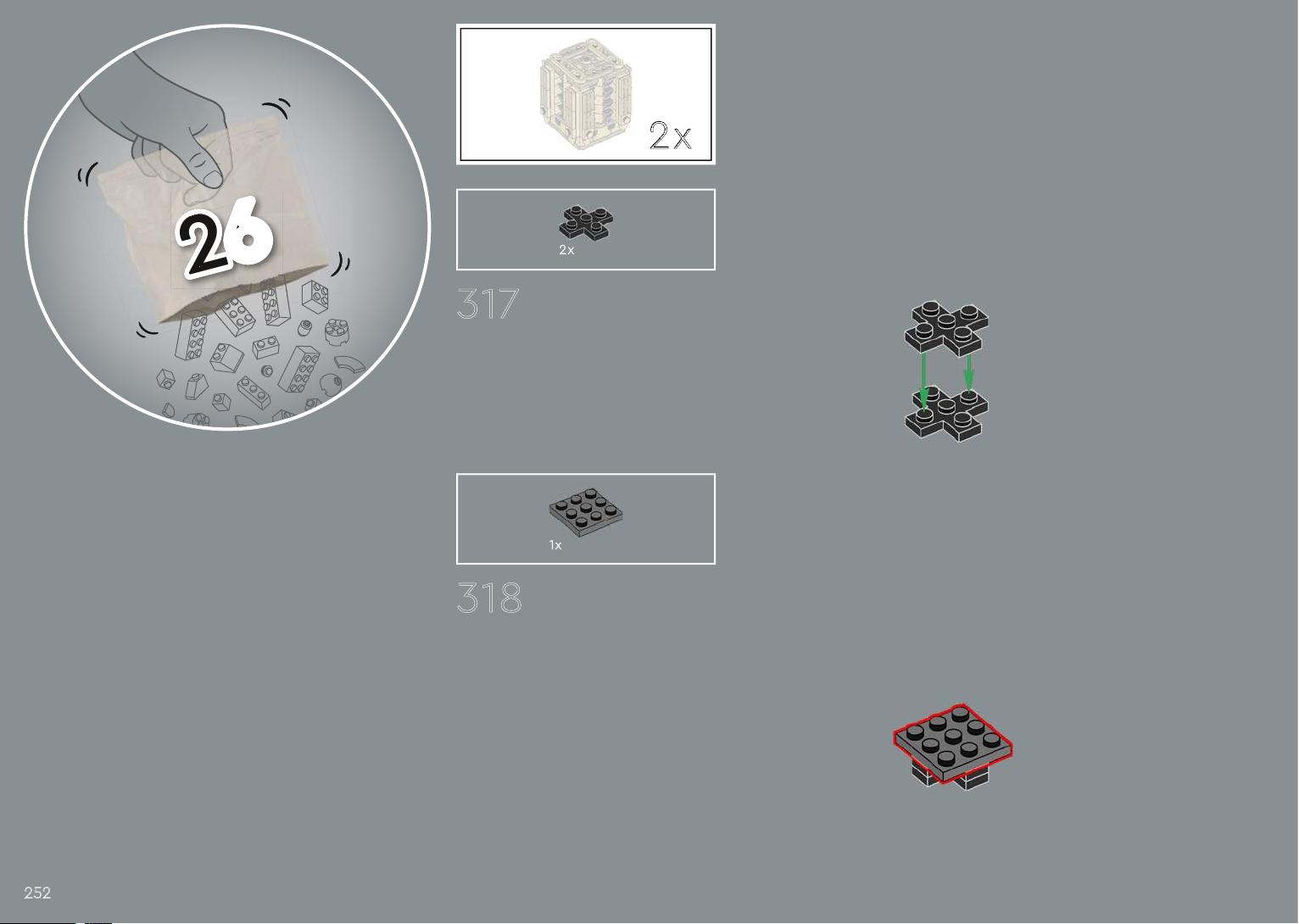 26

2x

2x

317

1x

318

252