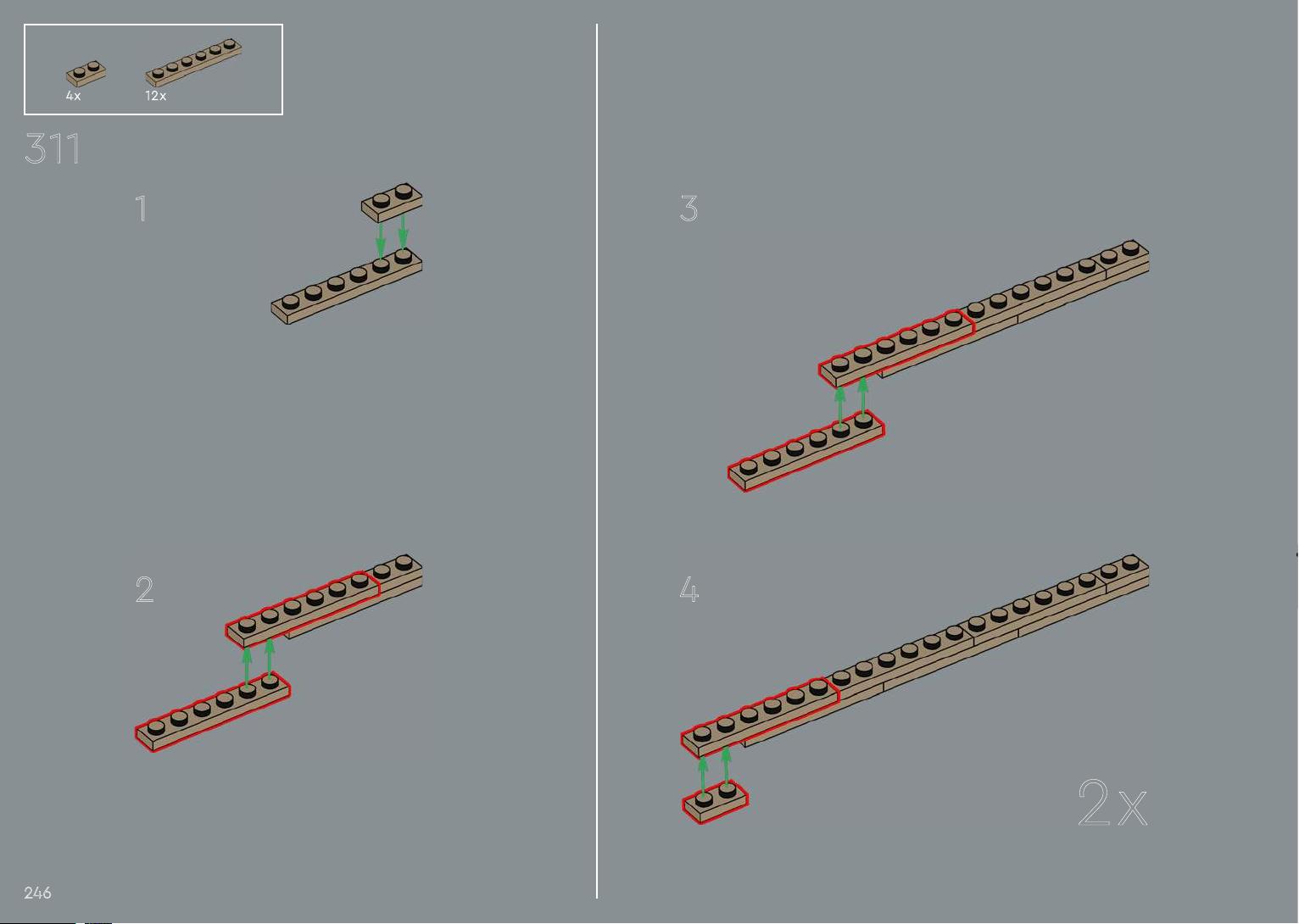 4x
12x

311

1

2

3

4

2x

246