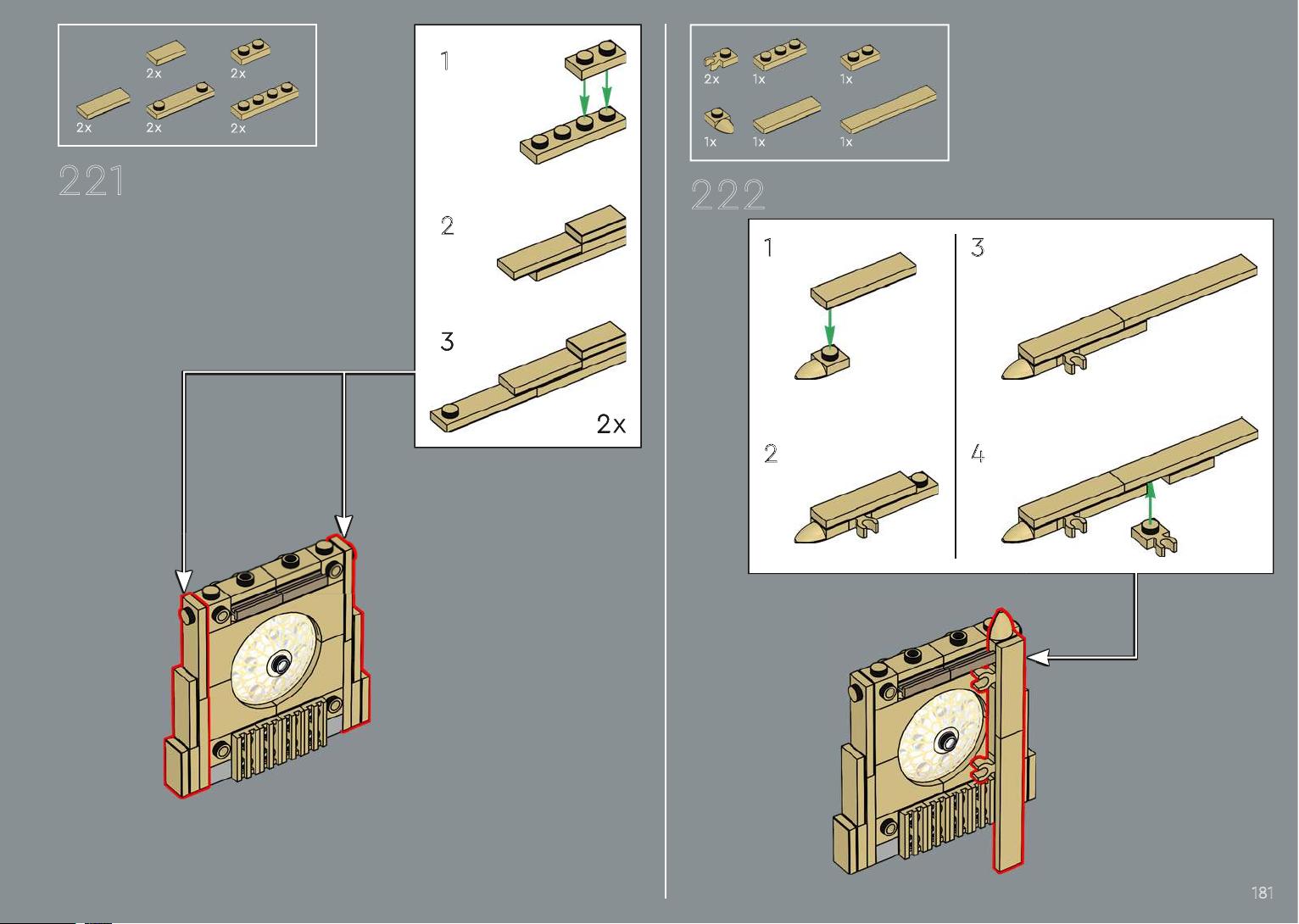 2x
2x
2x
2x
2x

221

1

2

3

2x

2x
1x
1x
1x
1x
1x

222

1

2

3

4

181