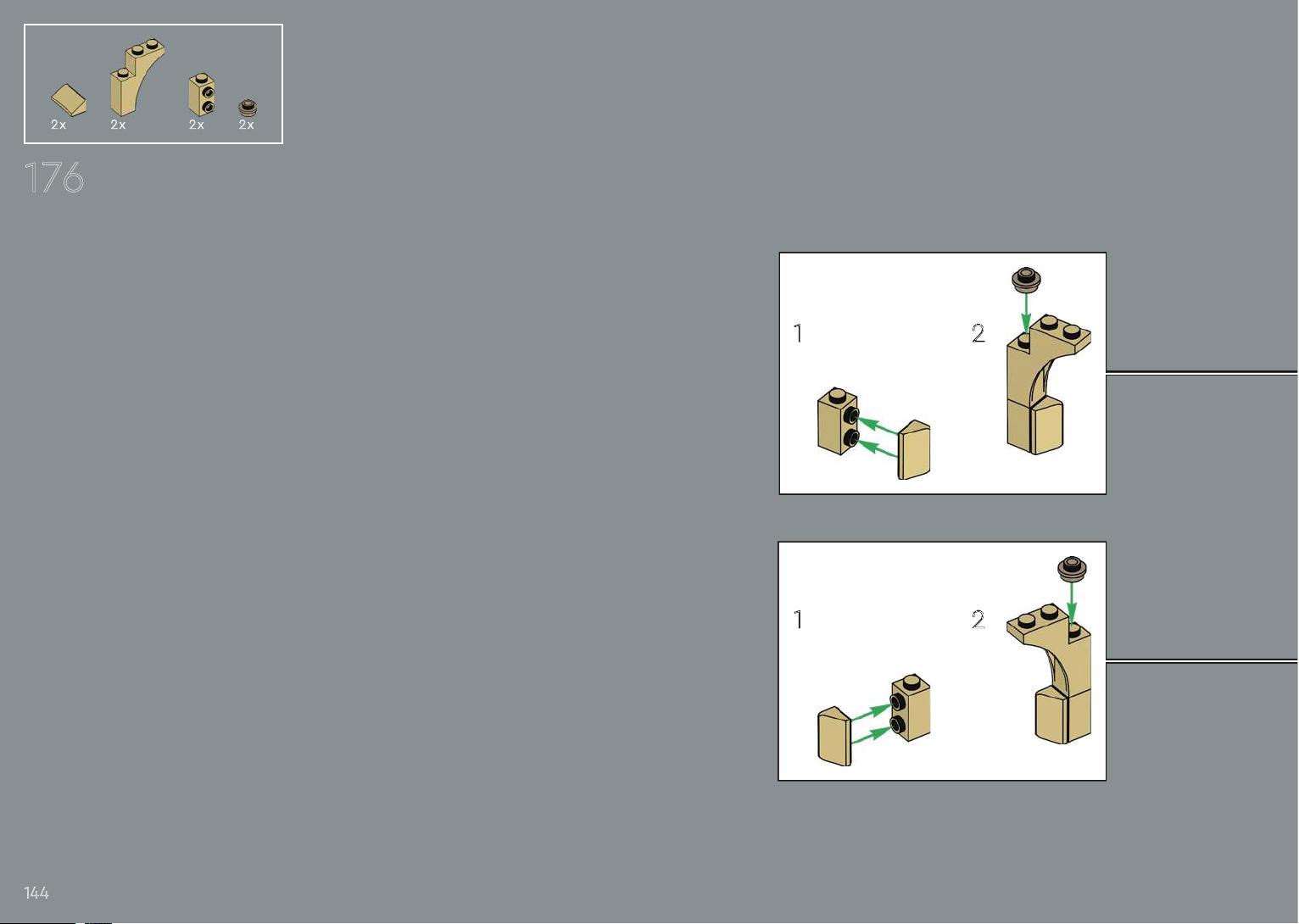 2x 2x 2x 2x

176

1

2

1

2

144