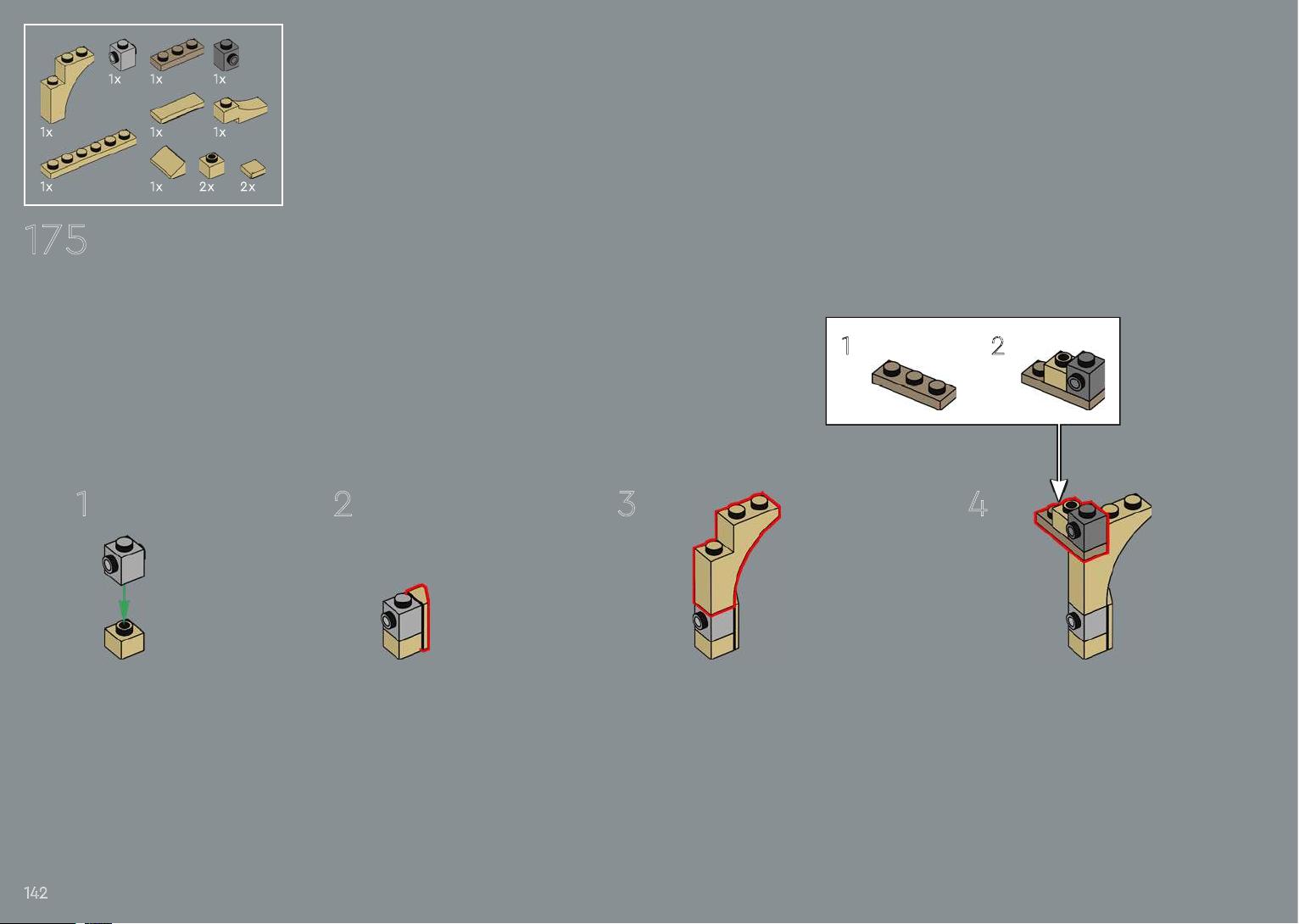 1x 1x 1x
1x 1x 1x
1x 1x 2x 2x

175

1 2

1 2 3 4

142