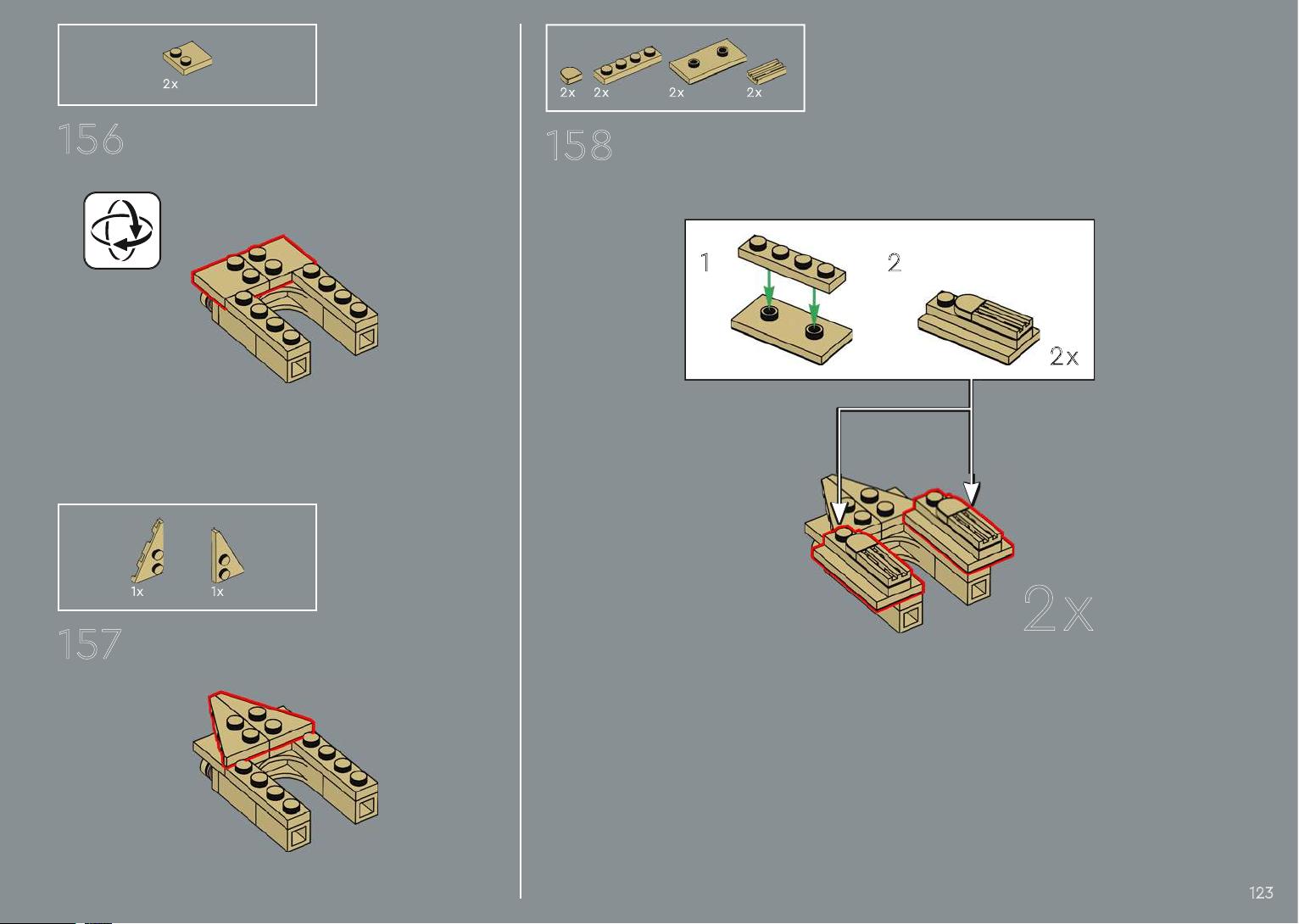 2x

156

1x 1x

157

2x 2x 2x 2x

158

1

2

2x

2x

123