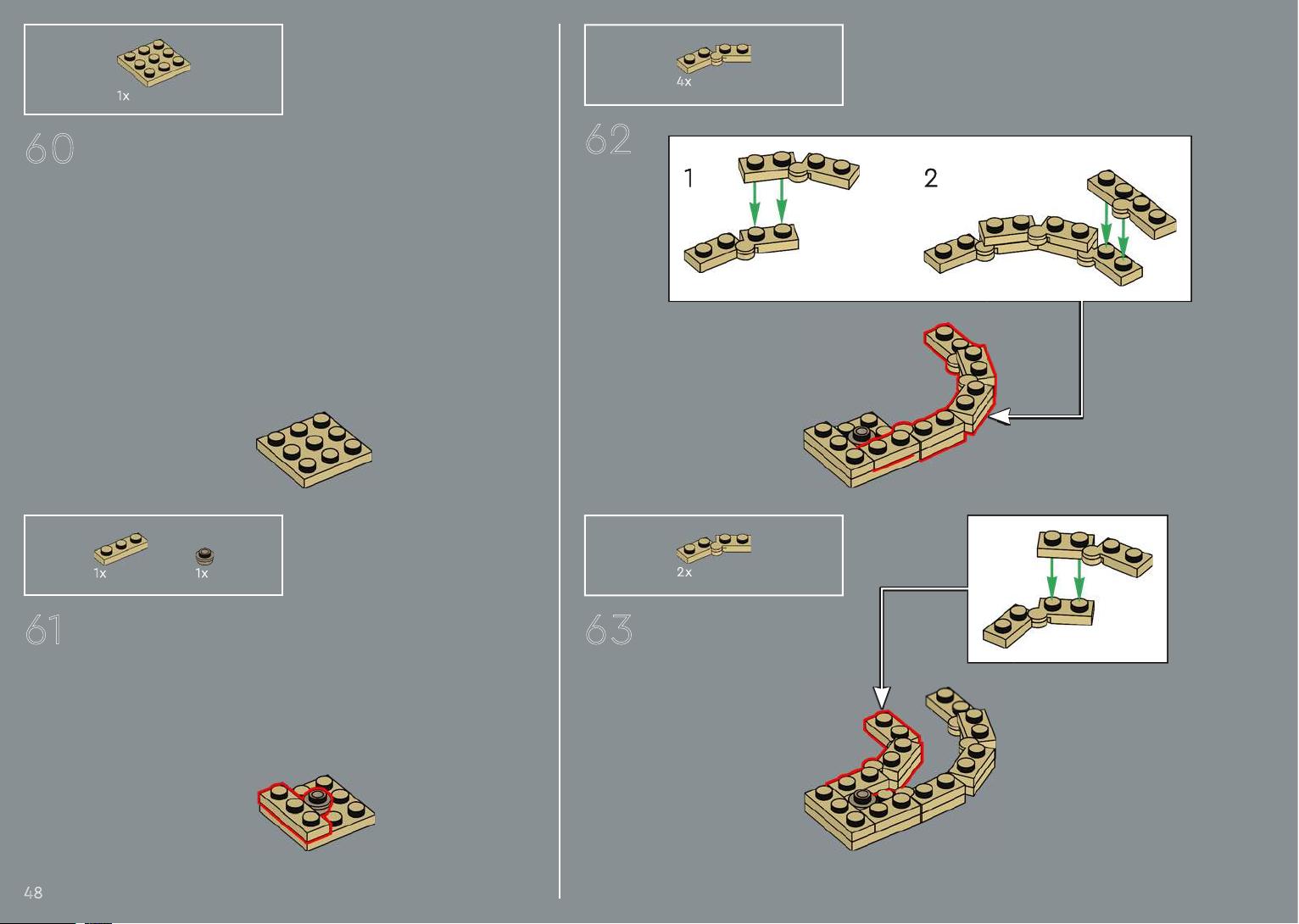 1x

60

1x 1x

61

48

4x

62

1

2

2x

63