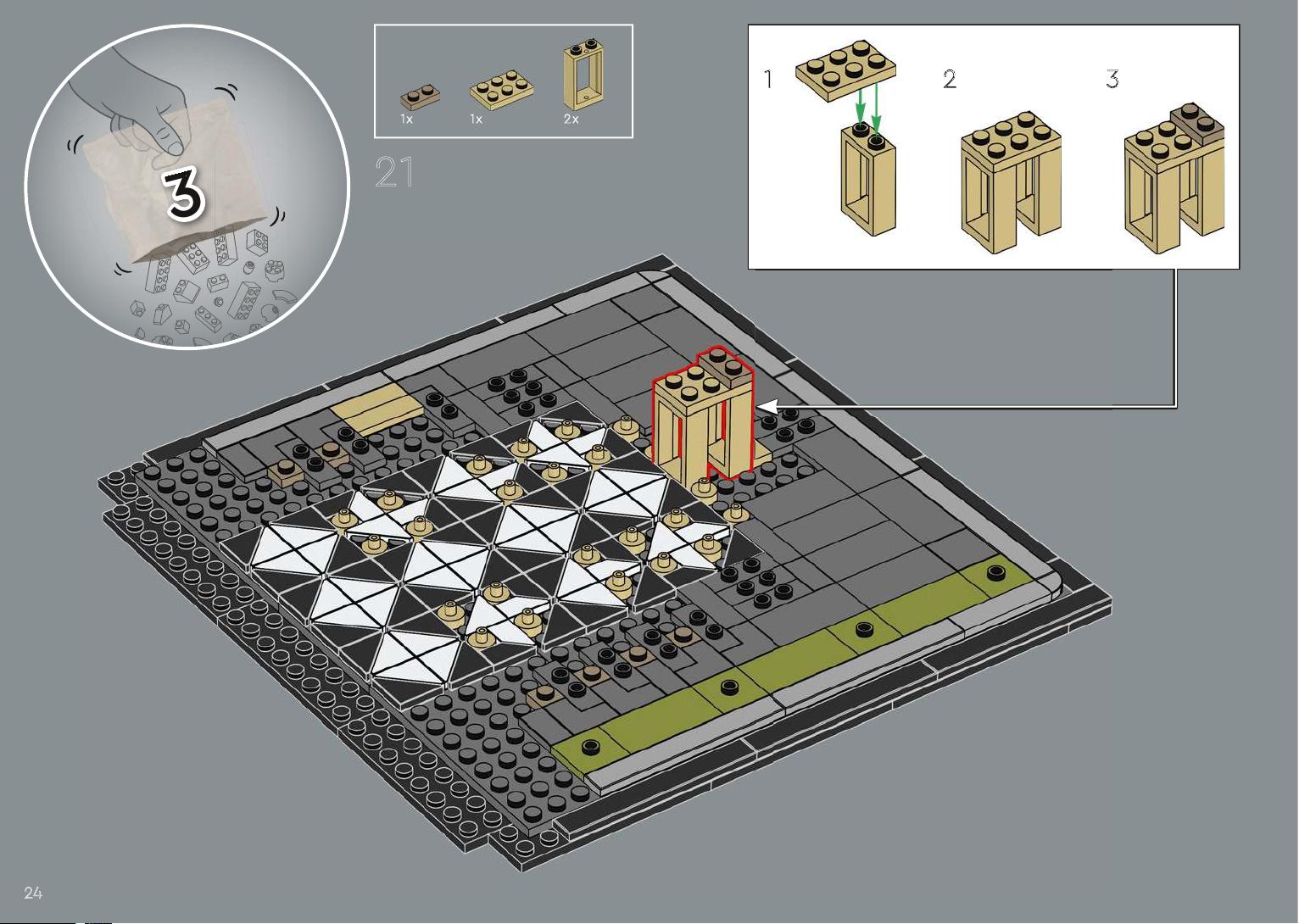 3

1x 1x 2x

21

1 2 3

24