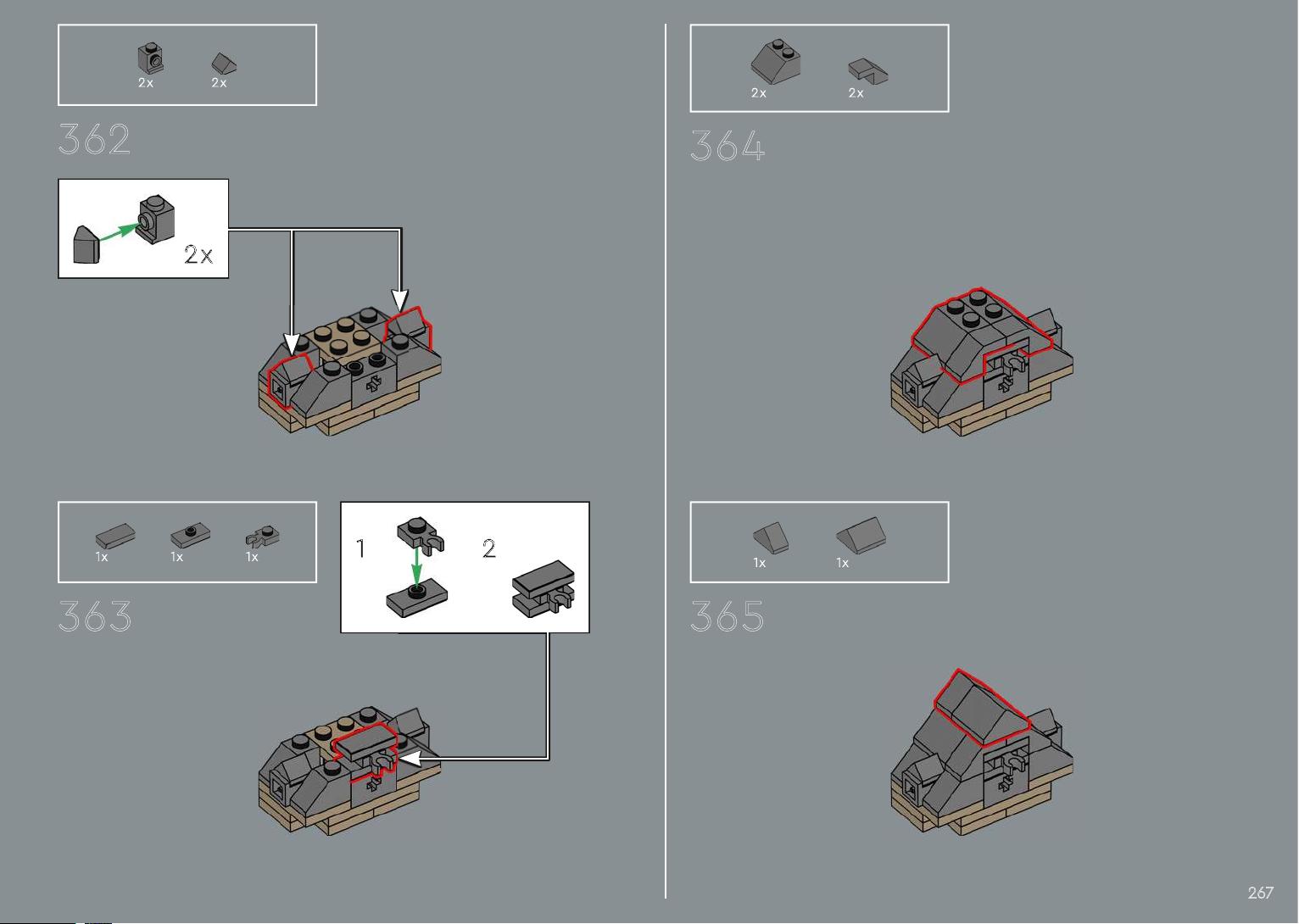 2x 2x

362

2x

1x 1x 1x

363

1

2

2x 2x

364

1x 1x

365

267