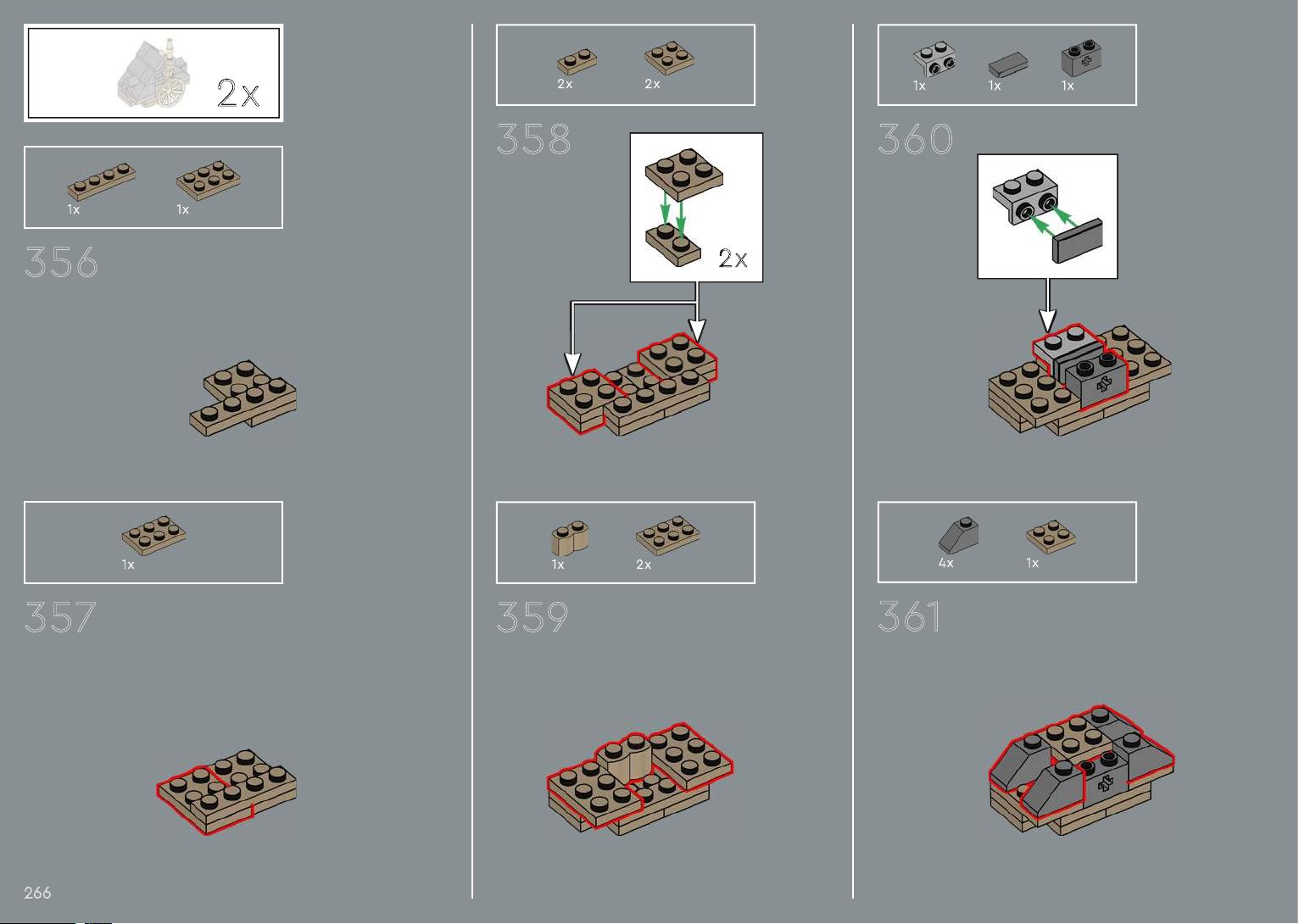 2x

1x 1x

356

1x

357

2x 2x

358

2x

1x 2x

359

1x 1x 1x

360

4x 1x

361

266