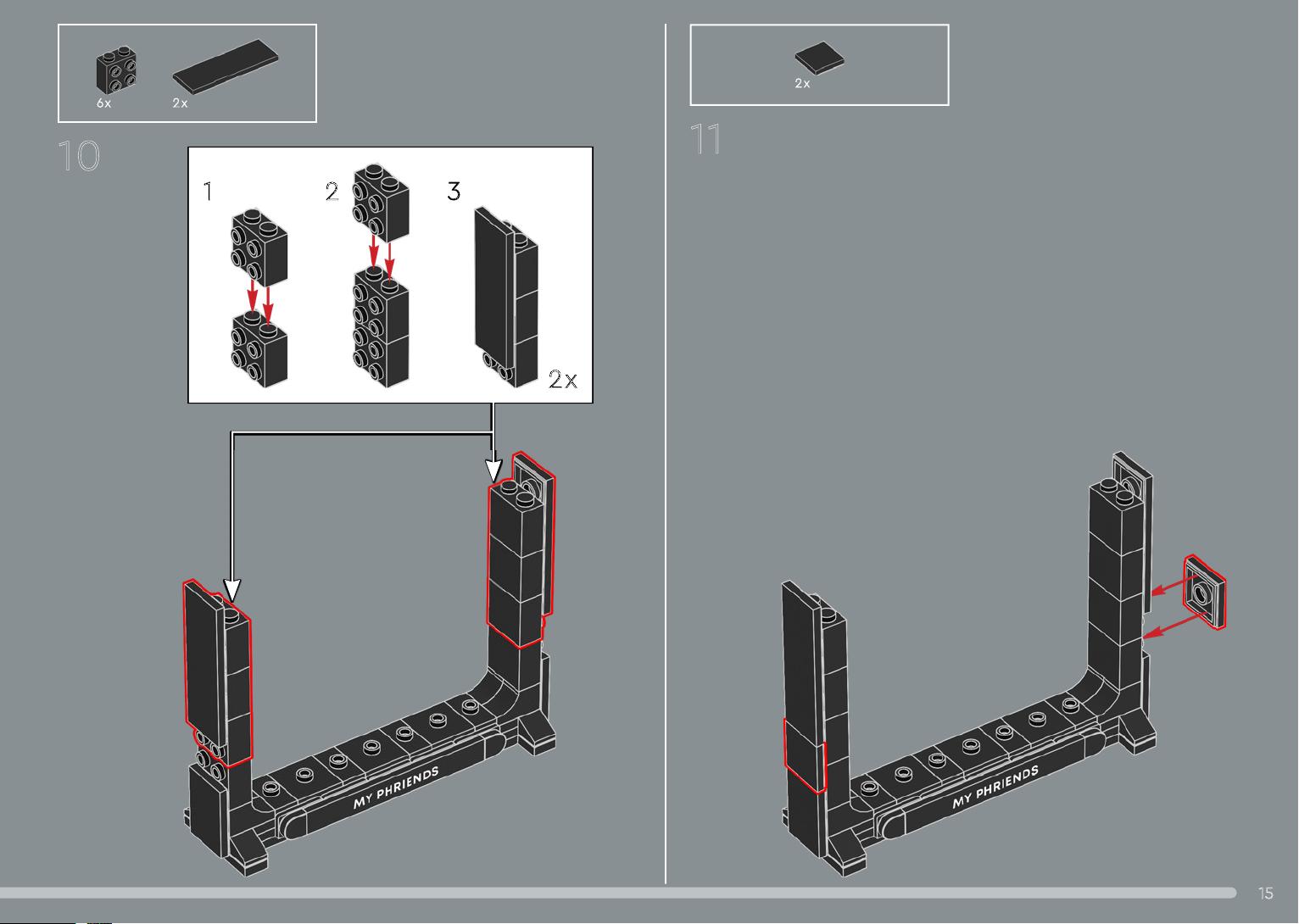 6x 2x

10

1 2 3

2x

MY PHRIENDS

2x

11

MY PHRIENDS

15