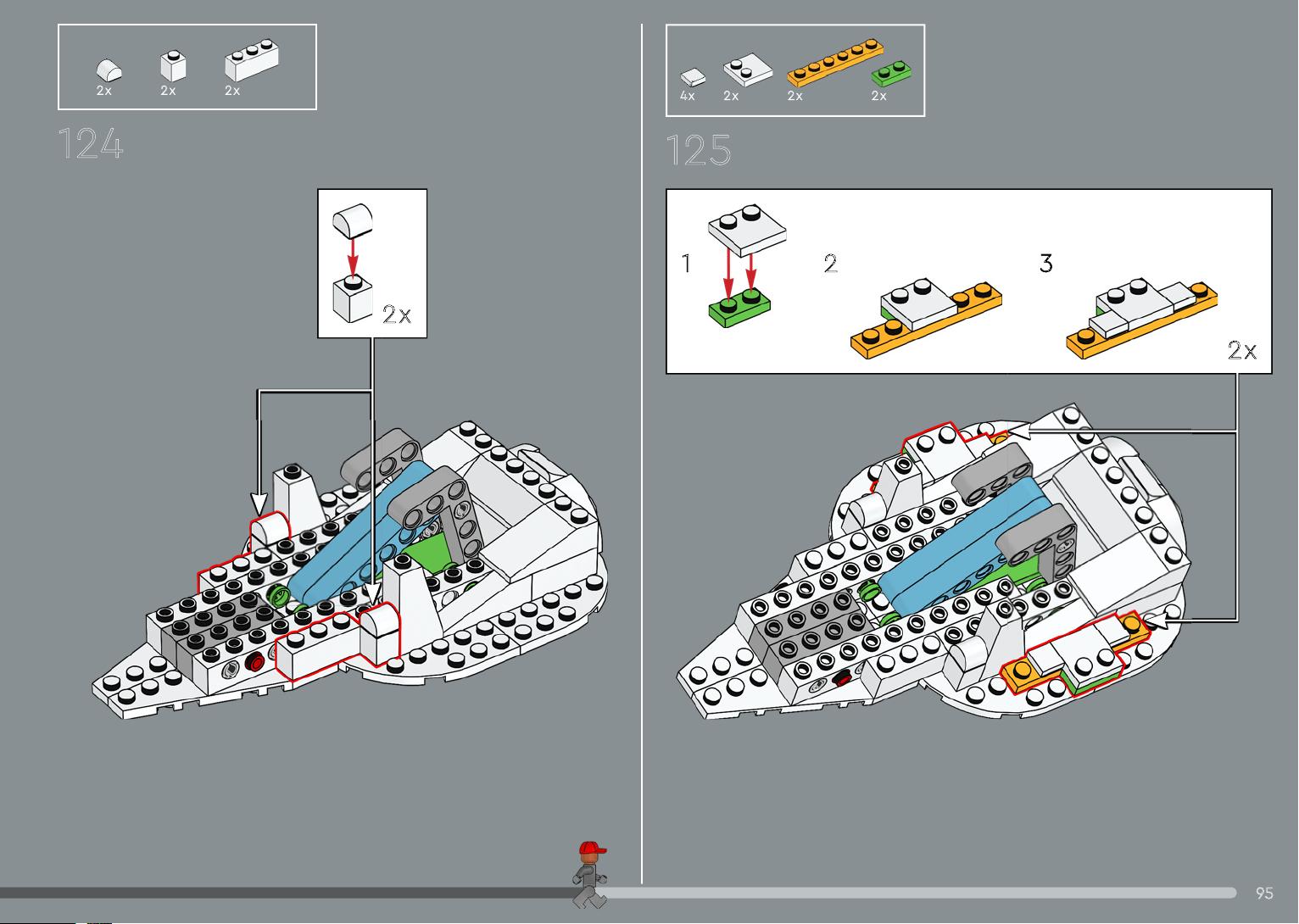 2x 2x 2x

124

2x

4x 2x 2x 2x

125

1

2

3

2x

95