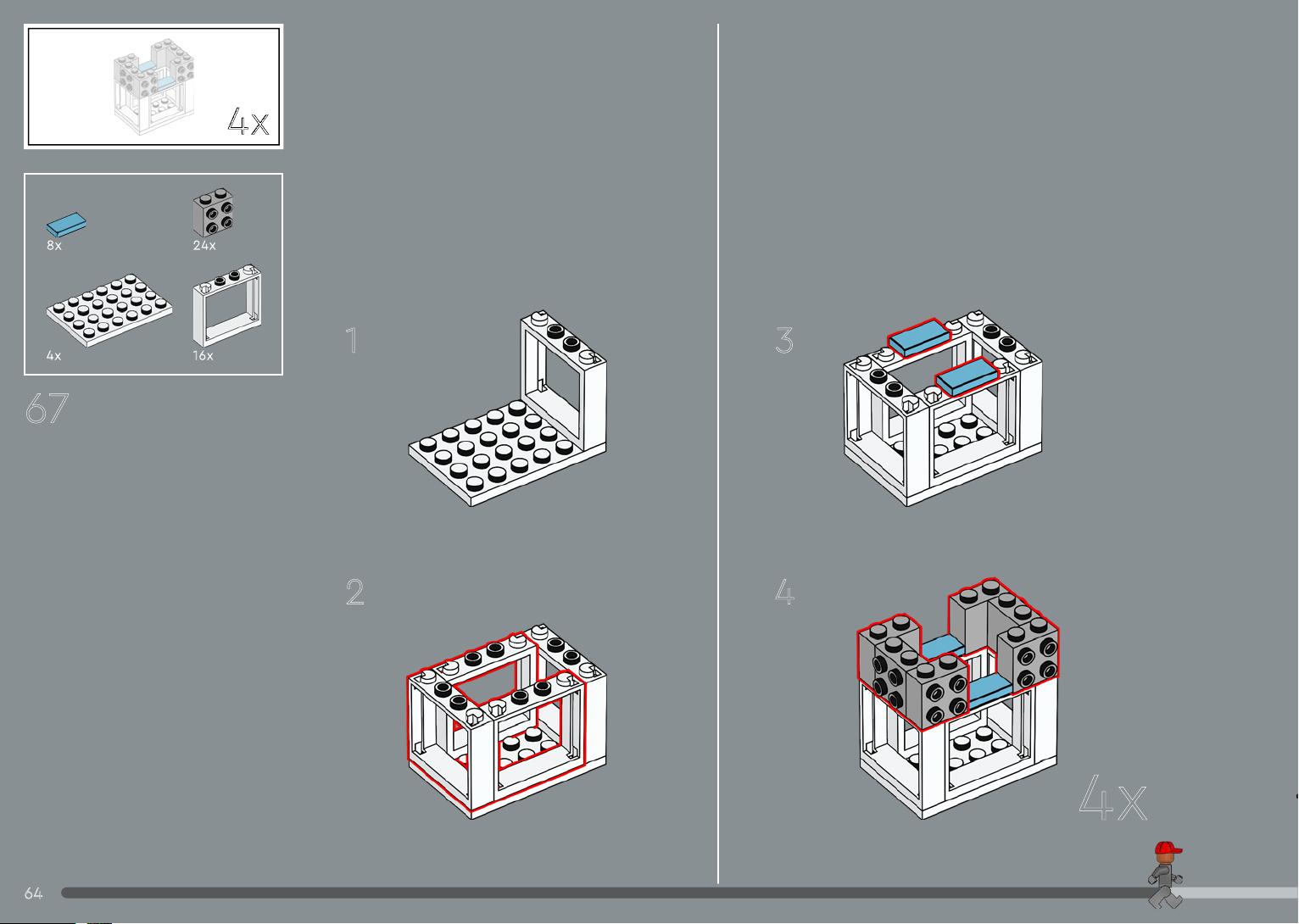 4x

8x
24x
4x
16x

67

1

2

3

4

4x

64