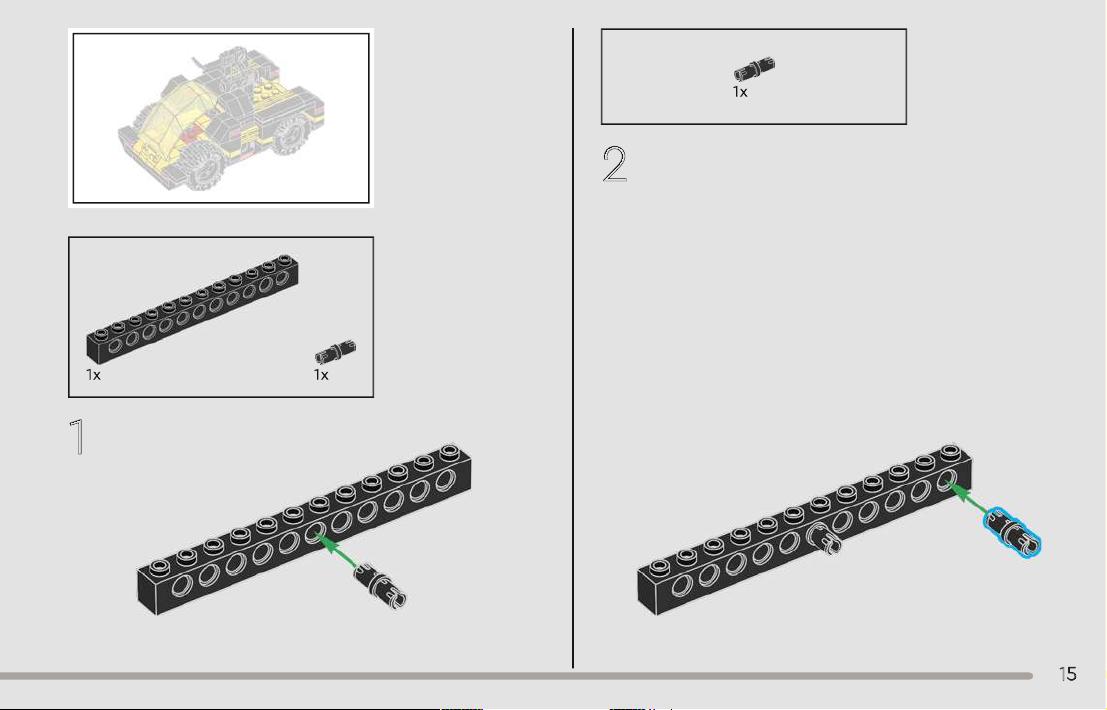 1x 1x

1

1x

2

15