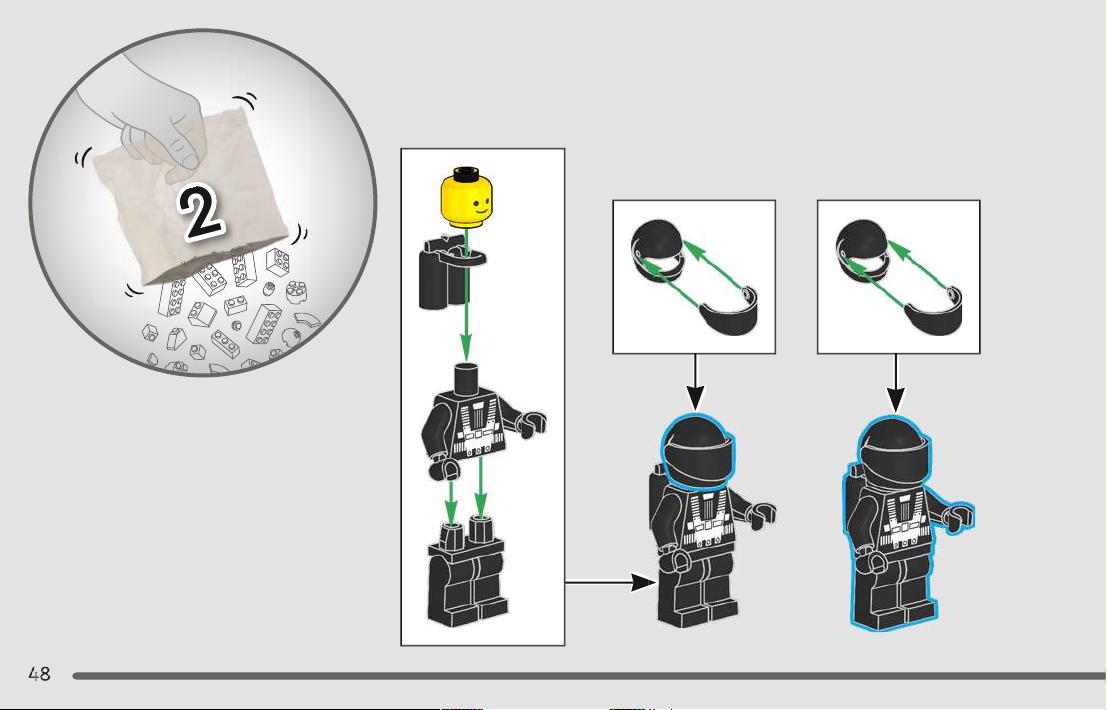 2

48