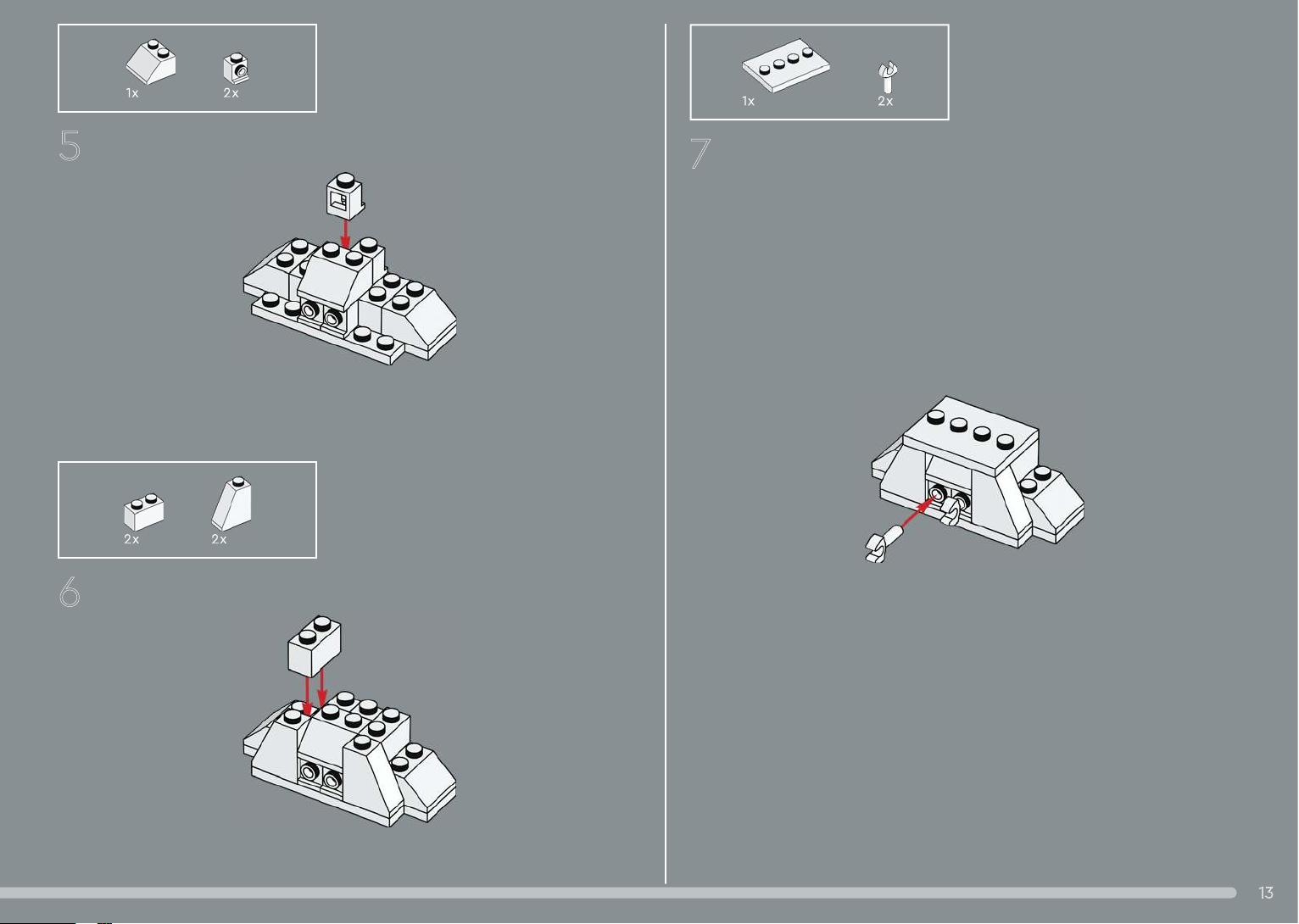 1x 2x

5

2x 2x

6

1x 2x

7

13