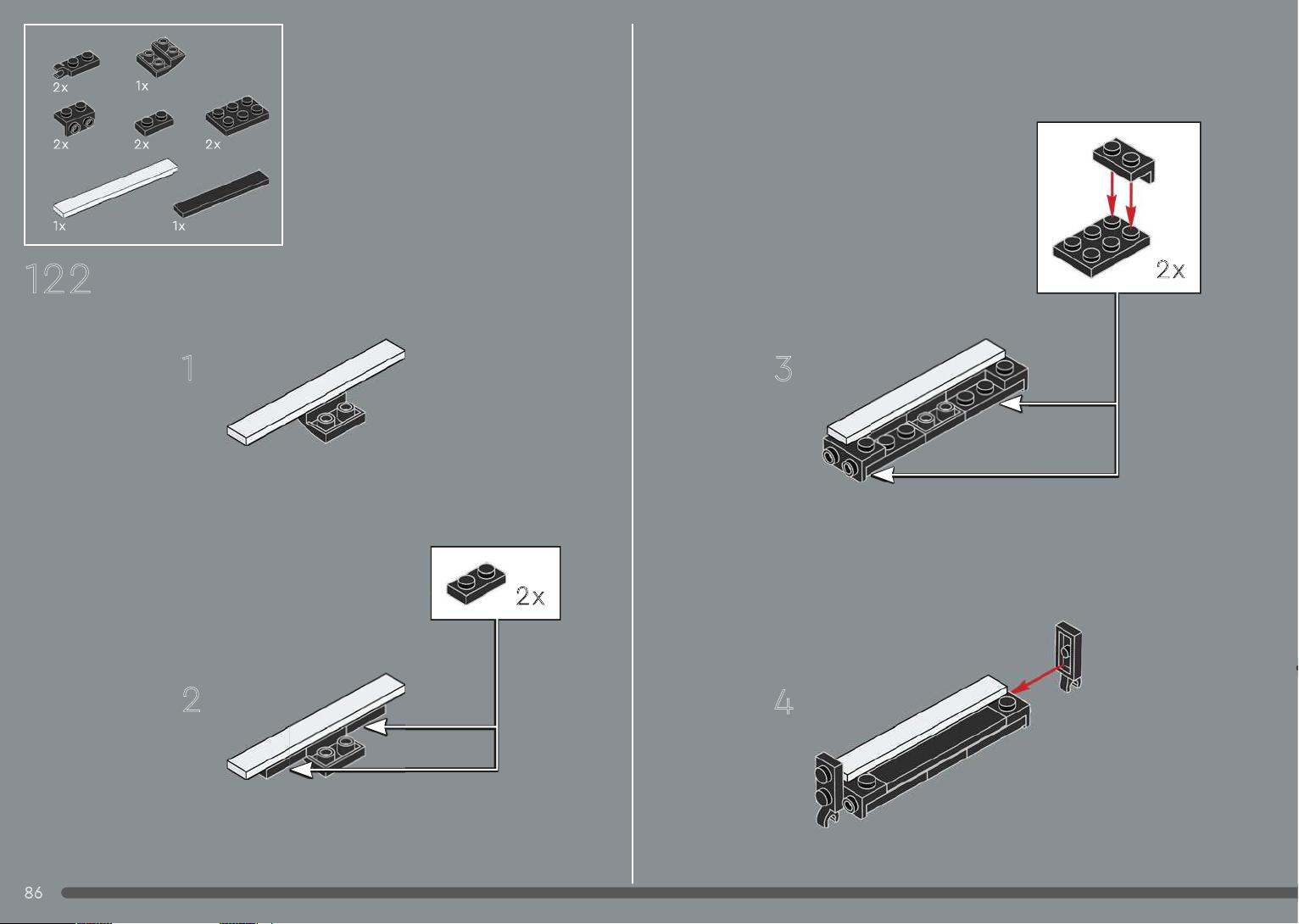 2x
1x
2x
2x
2x
1x
1x

122

1

2x

2

2x

3

4

86