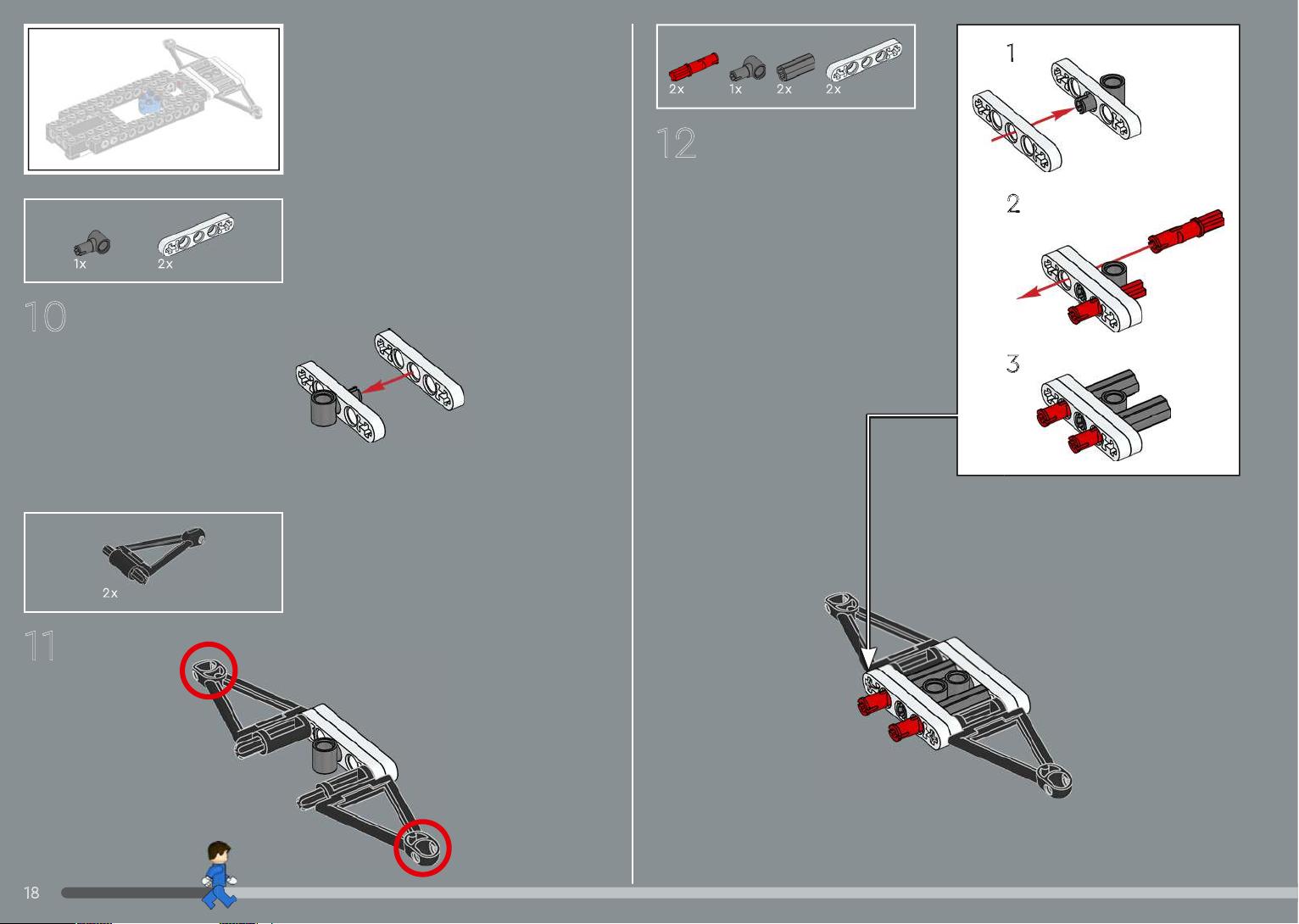 1x 2x

10

2x

11

18

2x 1x 2x 2x

12

1

2

3