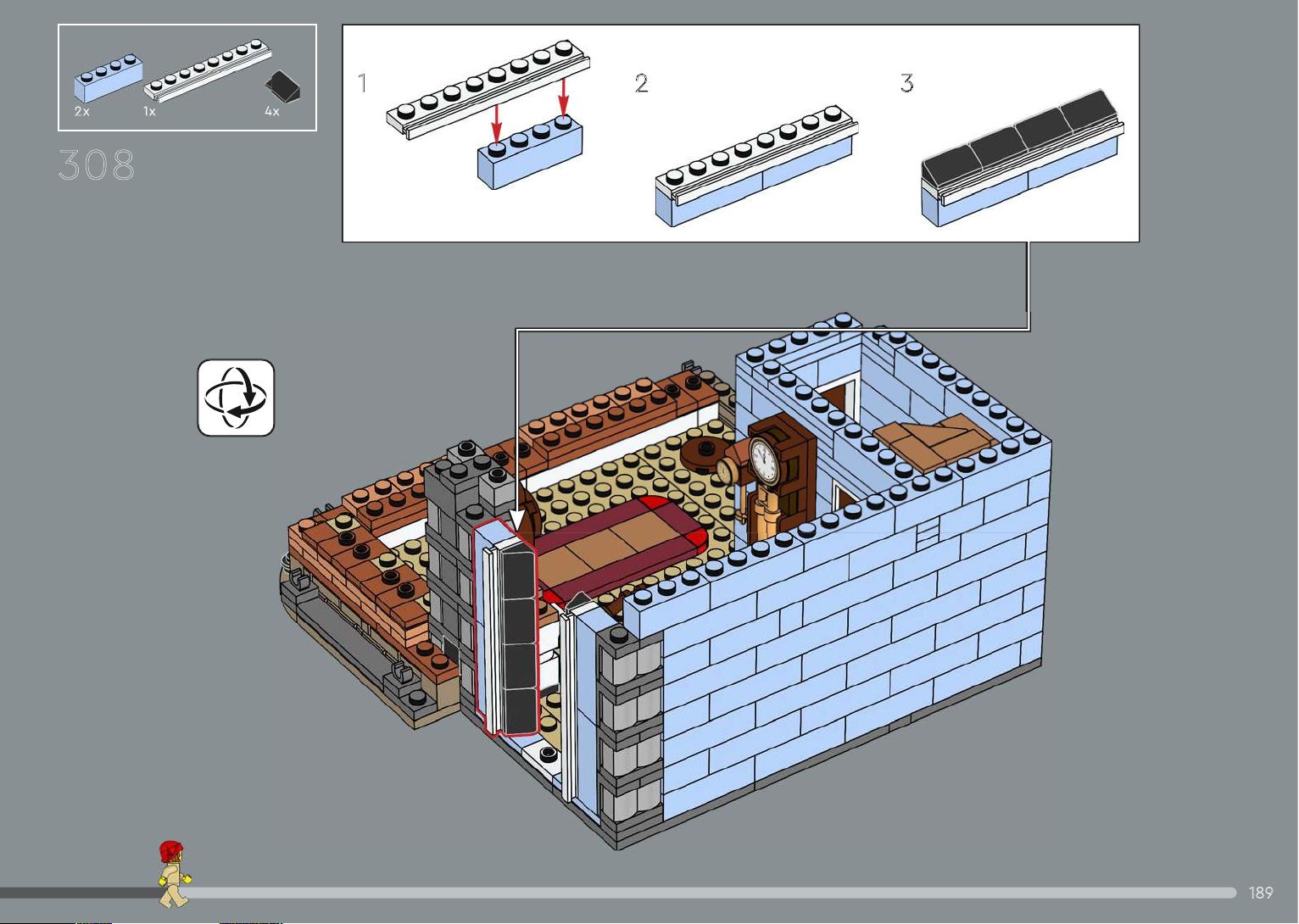 2x
1x
4x
308
1
2
3
189