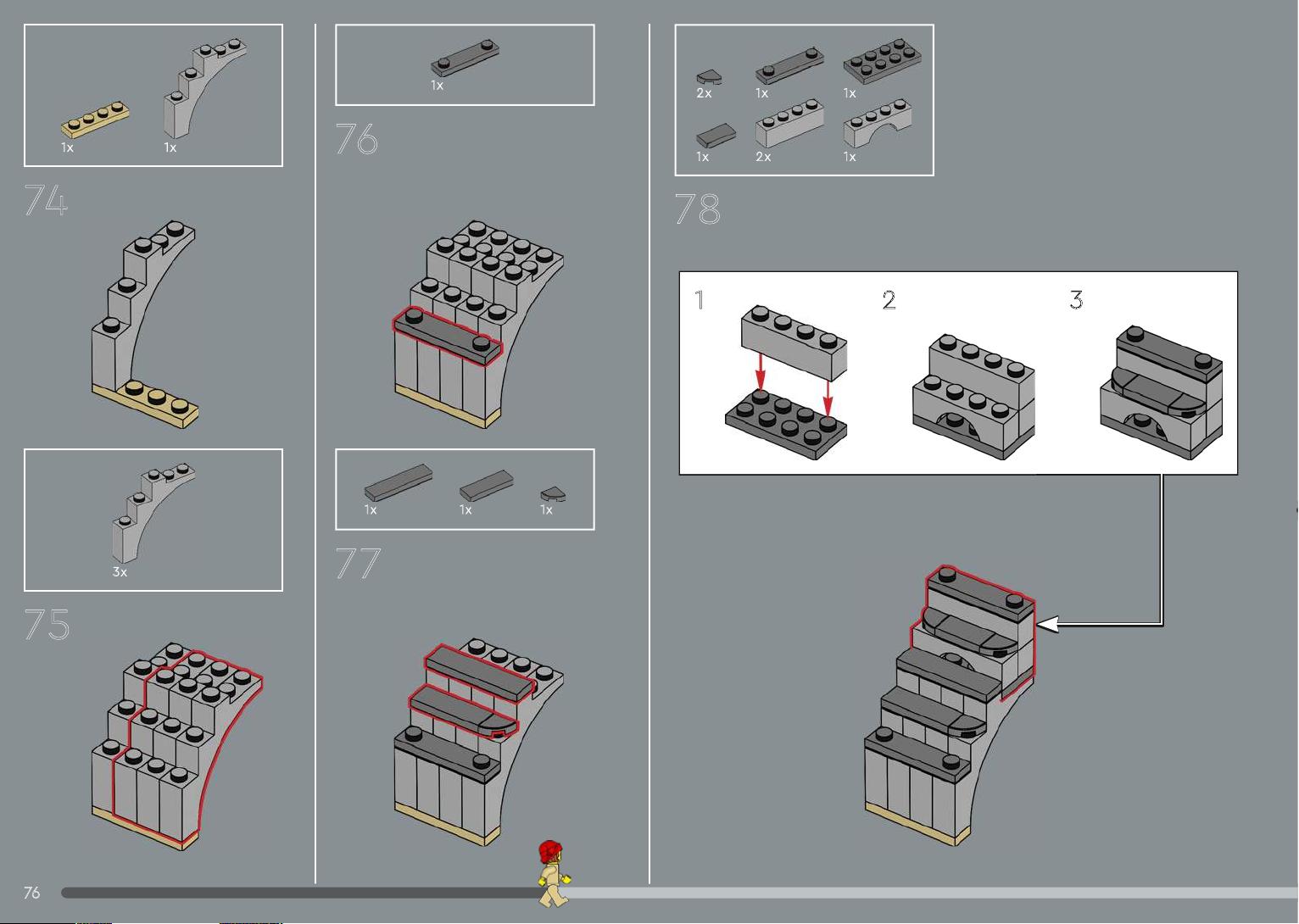 1x 1x

74

3x

75

1x

76

1x 1x 1x

77

2x 1x 1x
1x 2x 1x

78

1 2 3

76