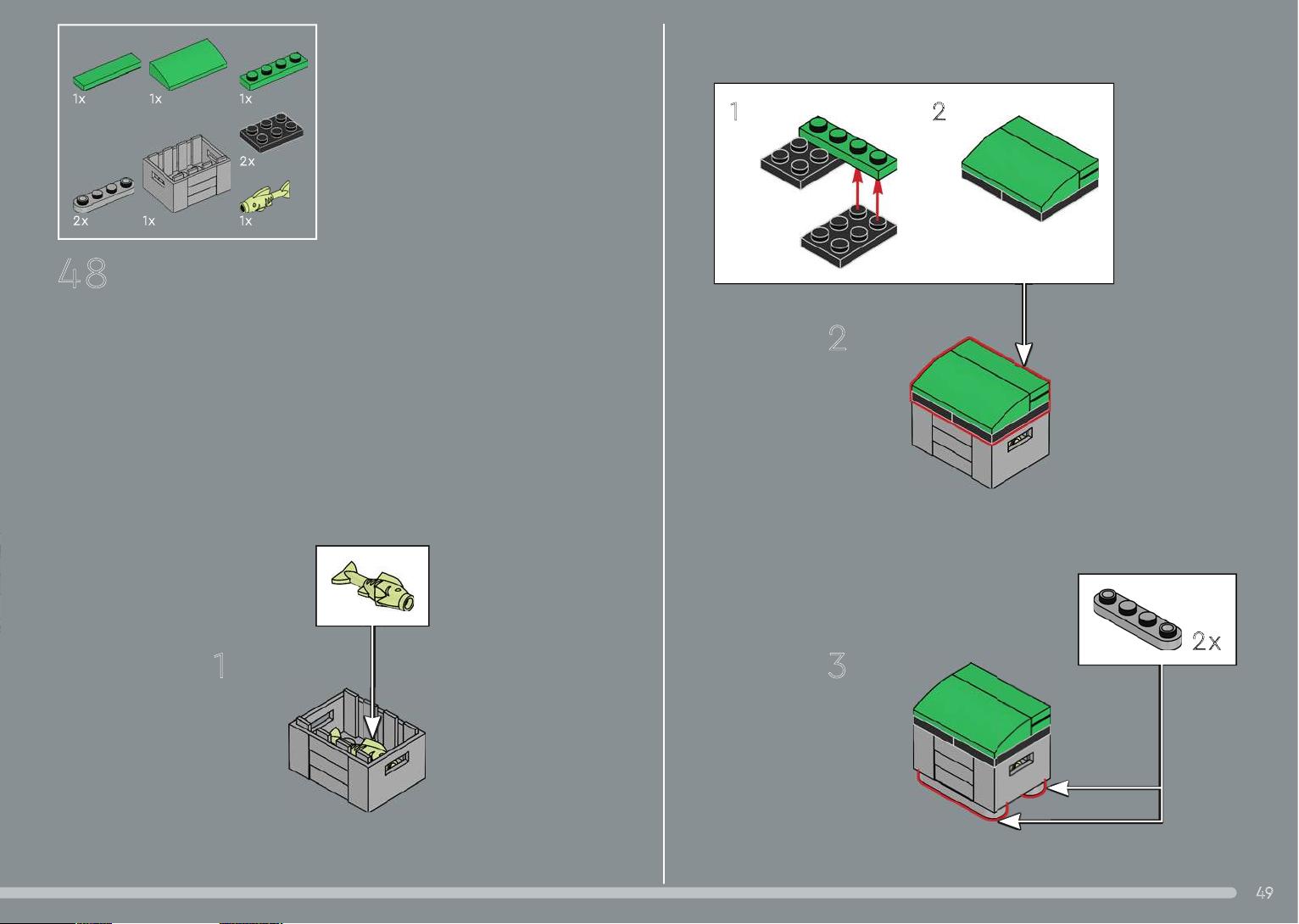 1x
1x
1x
2x
2x
1x
1x

48

1

1
2

2

3

2x

49