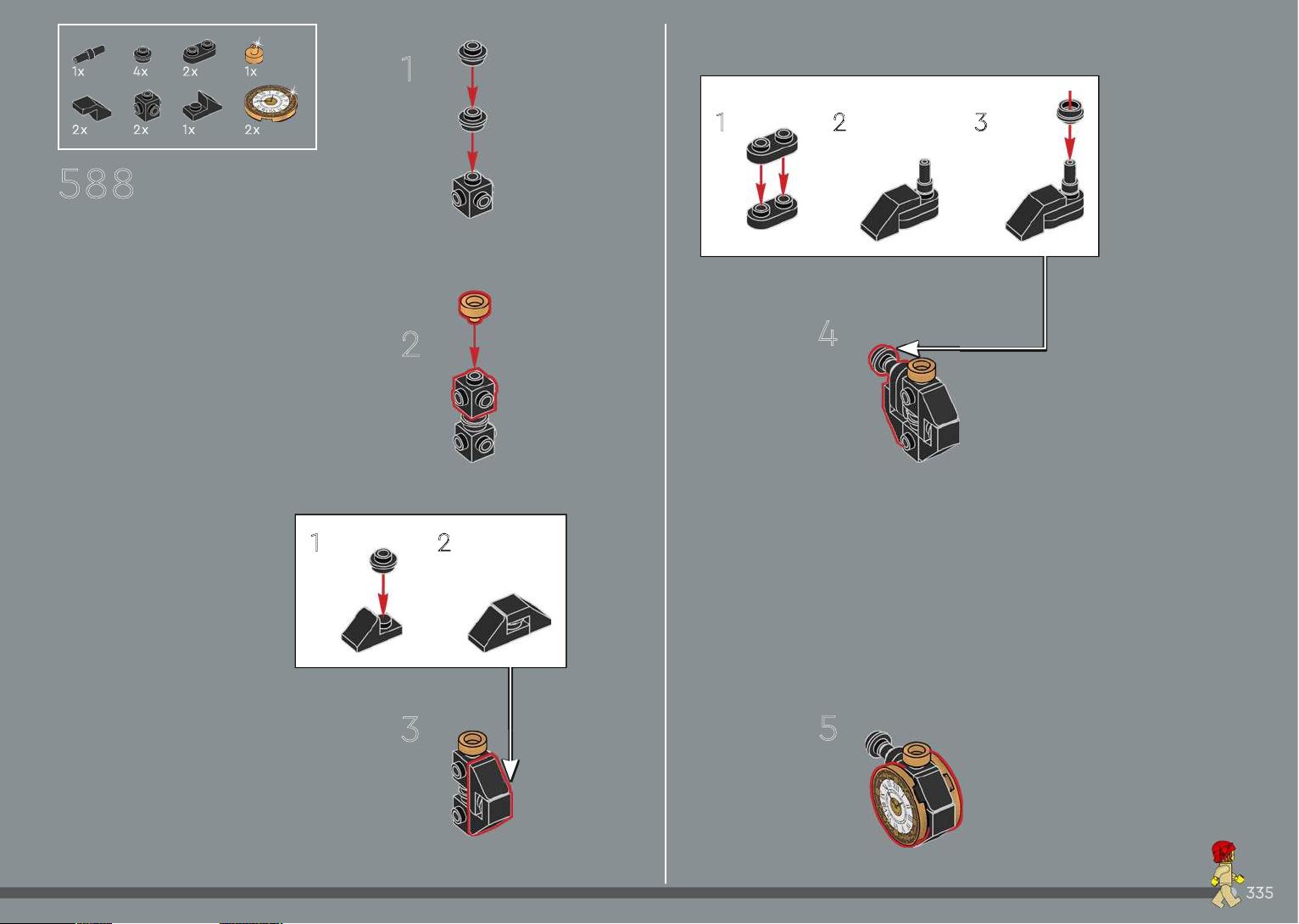 1x 4x 2x 1x
2x 2x 1x 2x

588

1

2

1 2

3

1 2 3

4

5

335