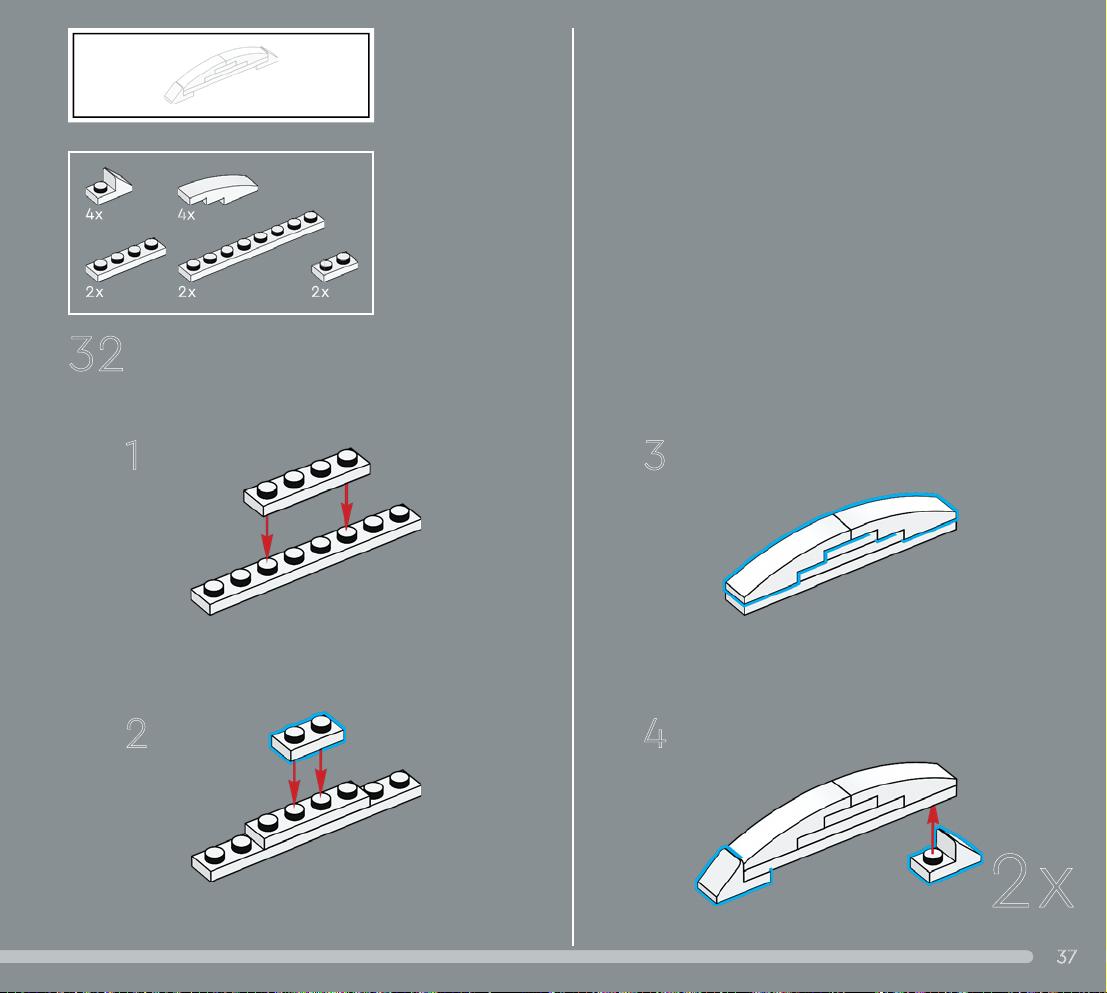 4x
4x
2x
2x
2x

32

1

2

3

4

2x

37