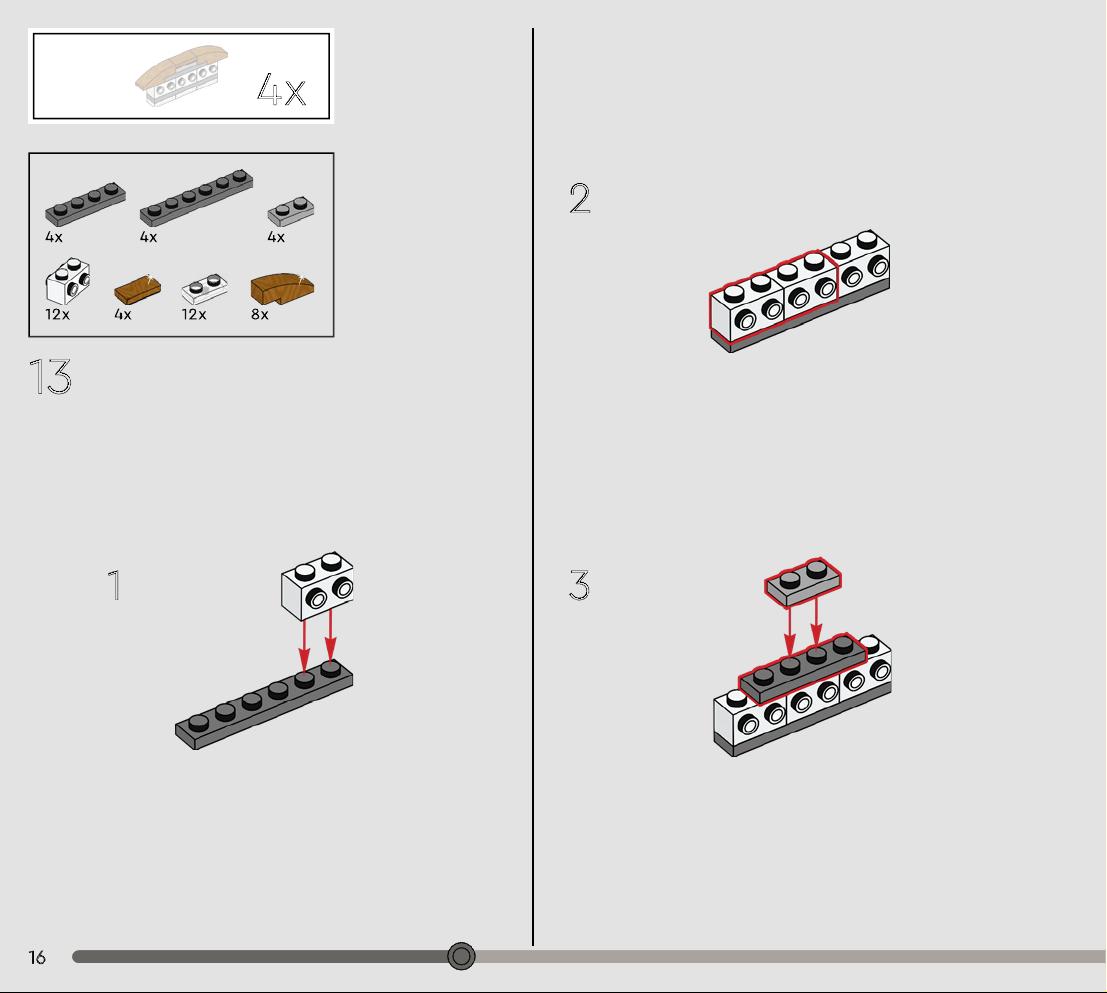 4x

4x 4x 4x
12x 4x 12x 8x

13

1

2

3

16