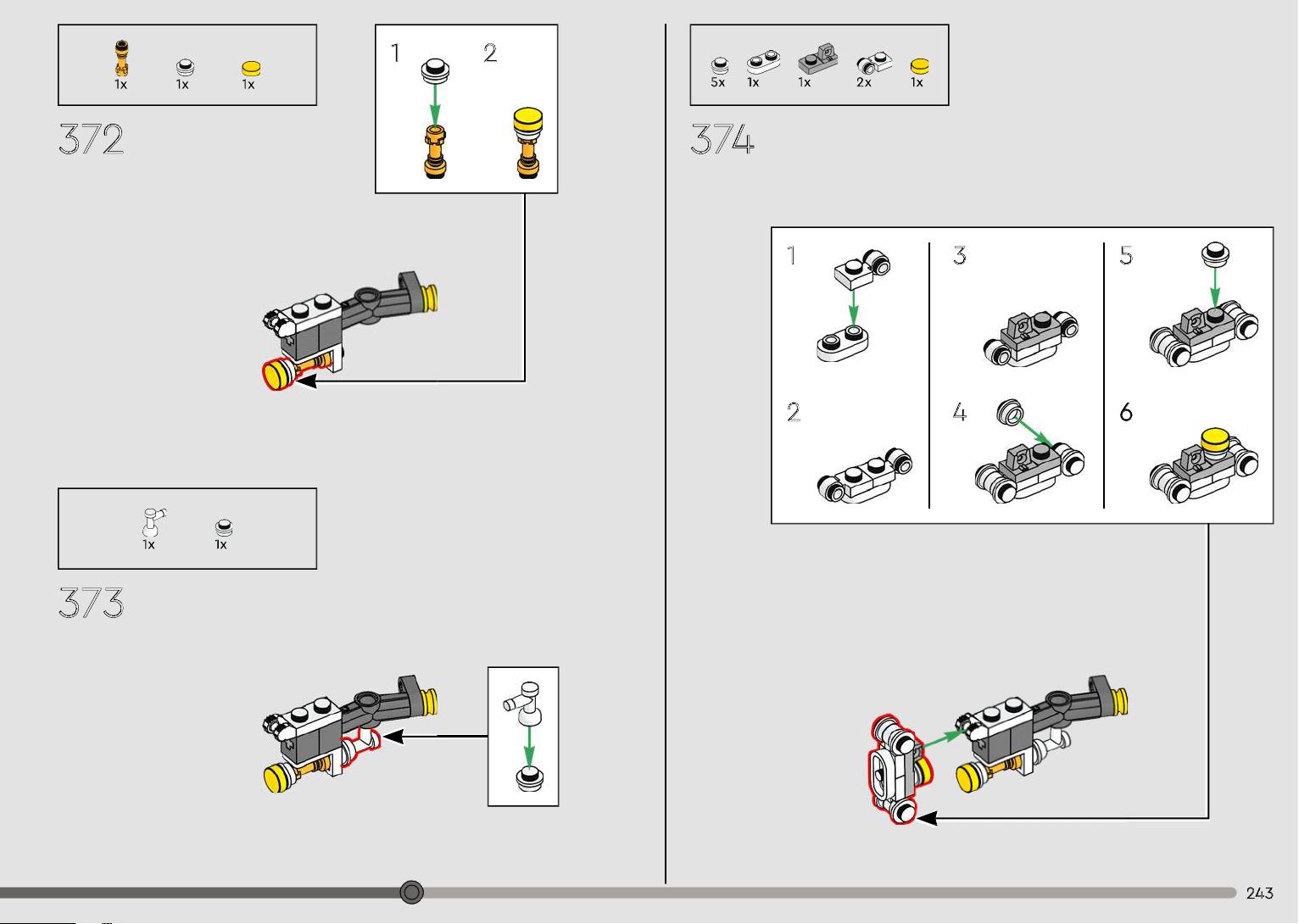 1x 1x 1x

372

1 2

1x 1x

373

5x 1x 1x 2x 1x

374

1 3 5

2 4 6

243