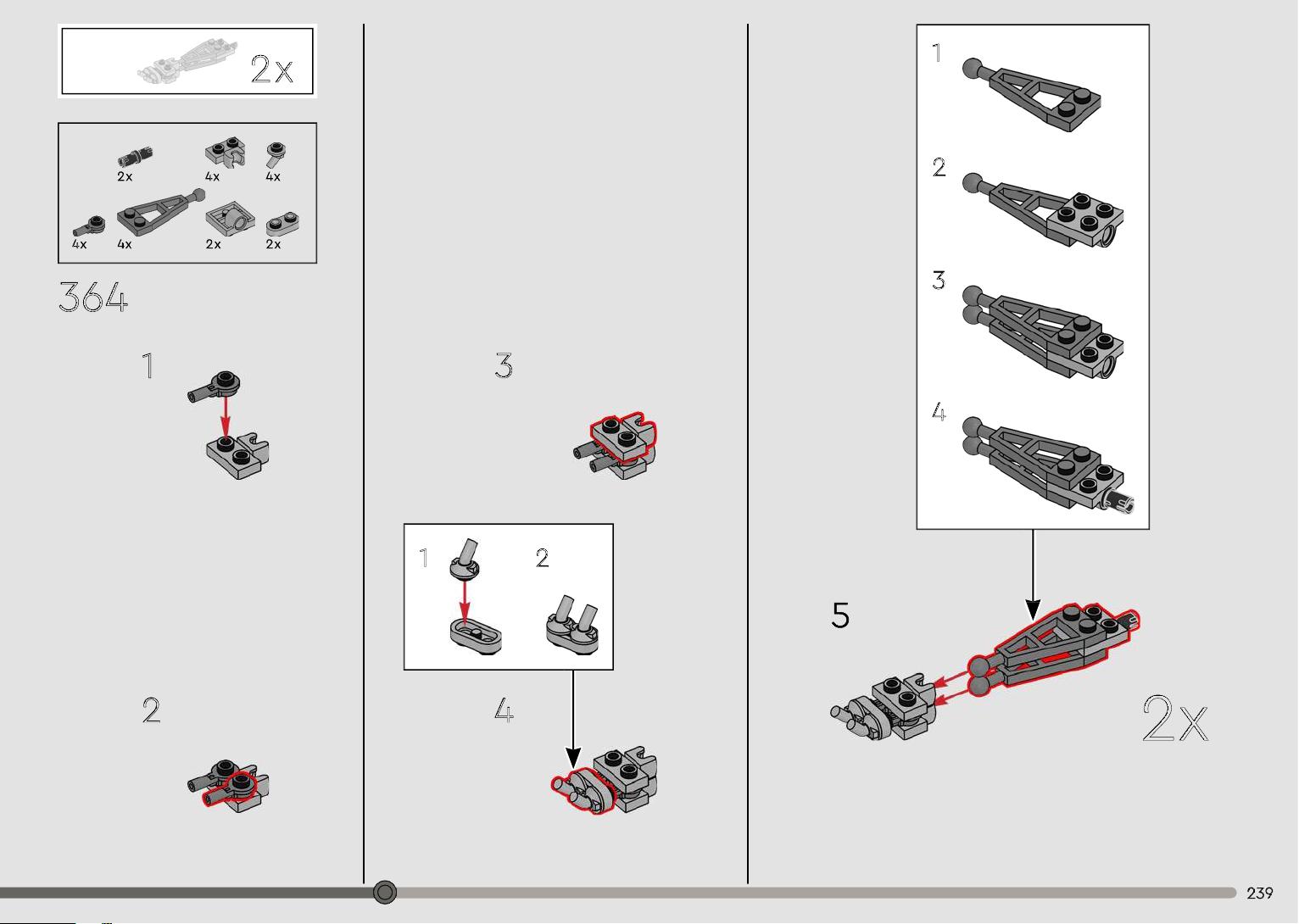 2x

2x
4x
4x
4x
4x
2x
2x

364

1

2

3

1
2

4

1

2

3

4

5

2x

239