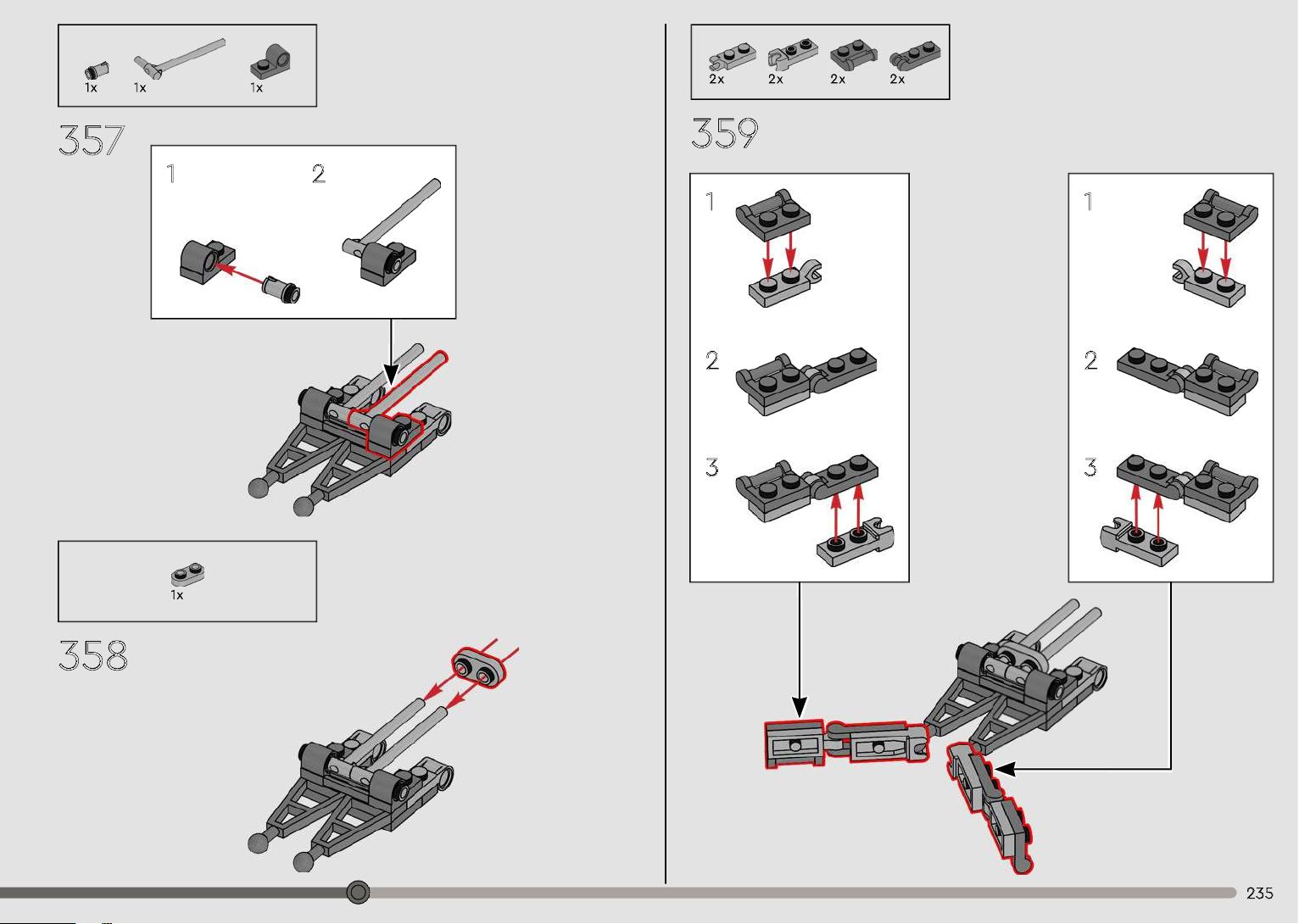 1x 1x 1x

357

1

2

1x

358

2x 2x 2x 2x

359

1

2

3

1

2

3

235