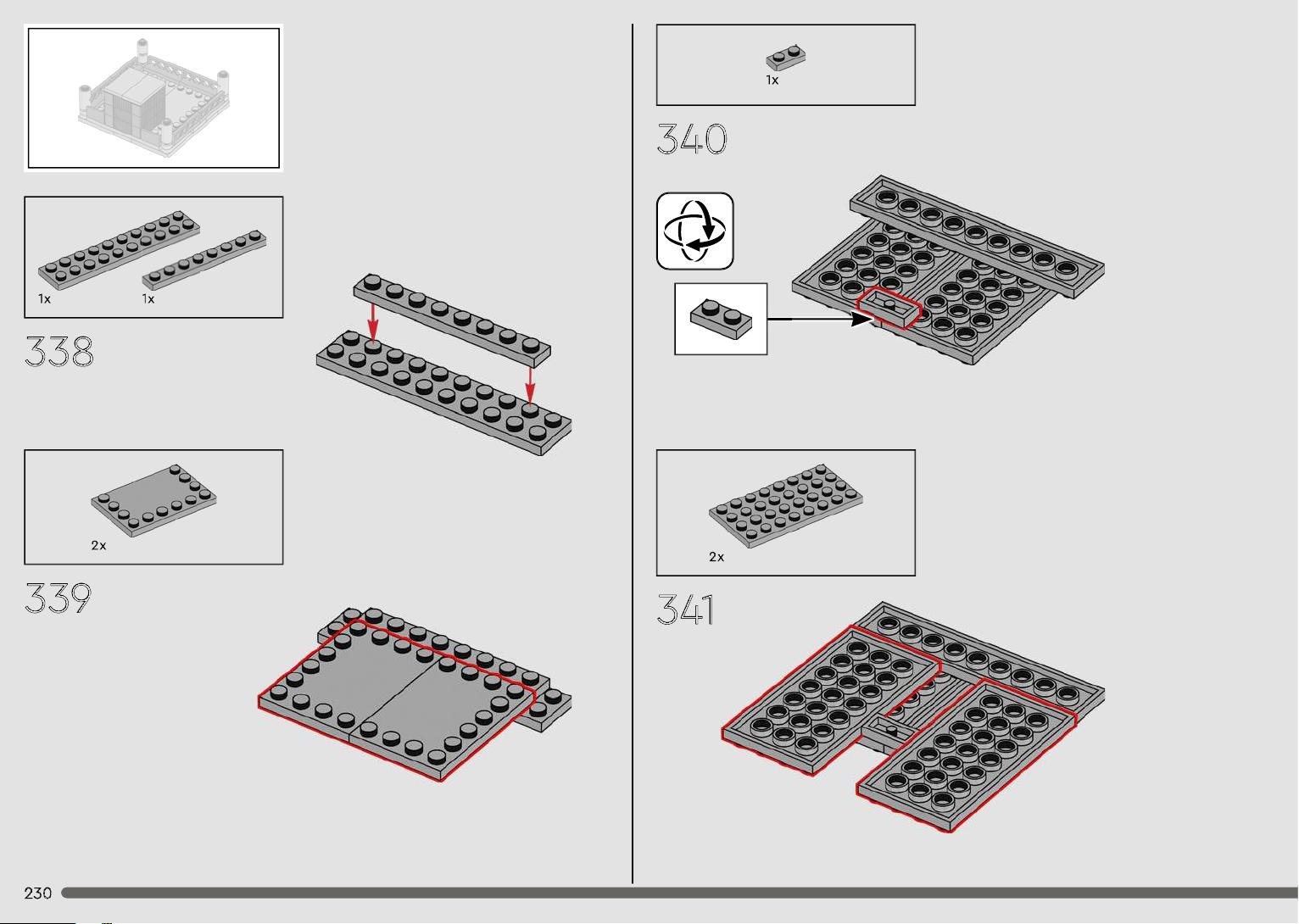 1x 1x

338

2x

339

1x

340

2x

341

230