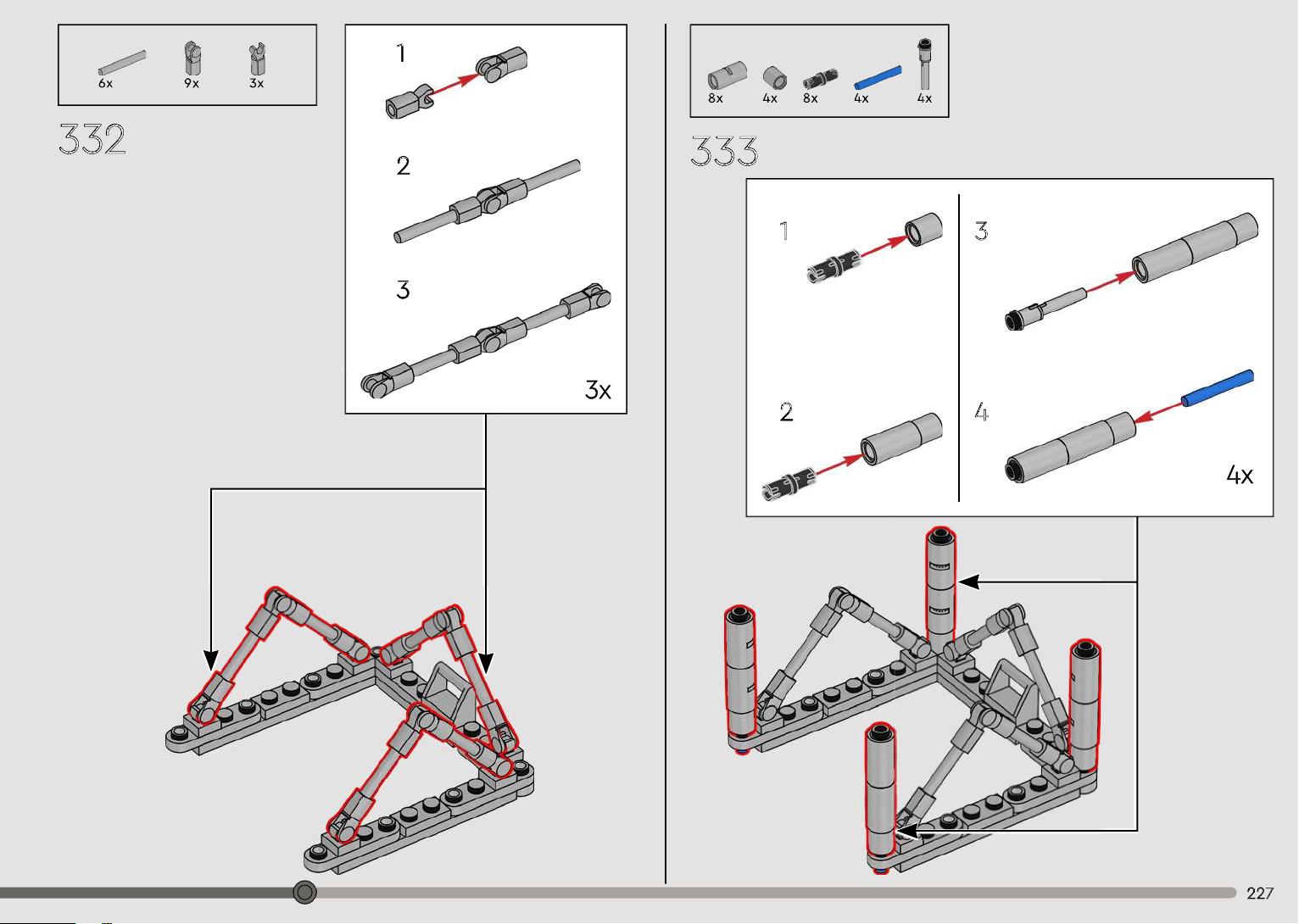 6x 9x 3x

332

1

2

3

3x

8x 4x 8x 4x 4x

333

1

2

3

4

4x

227