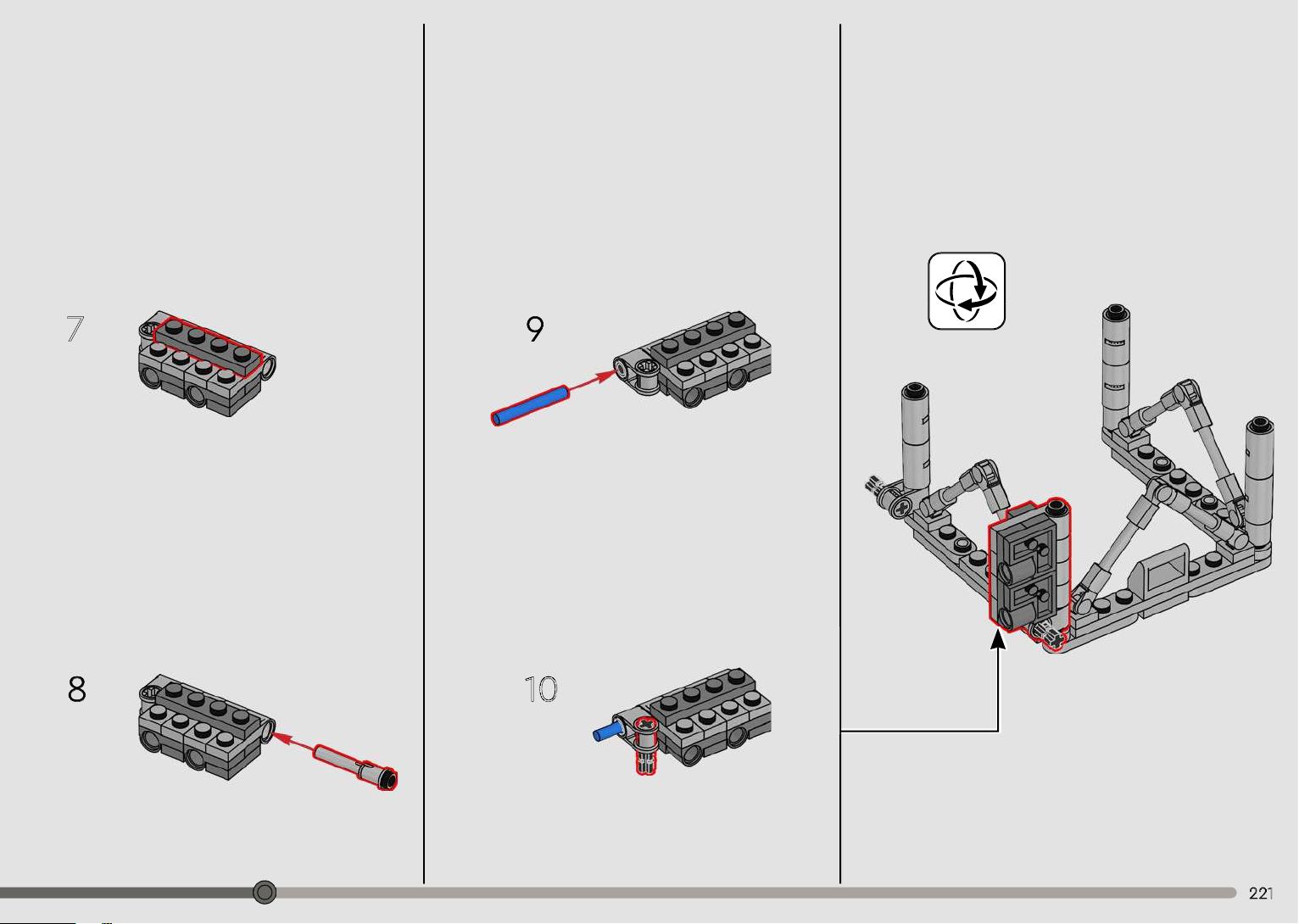 7

8

9

10

221