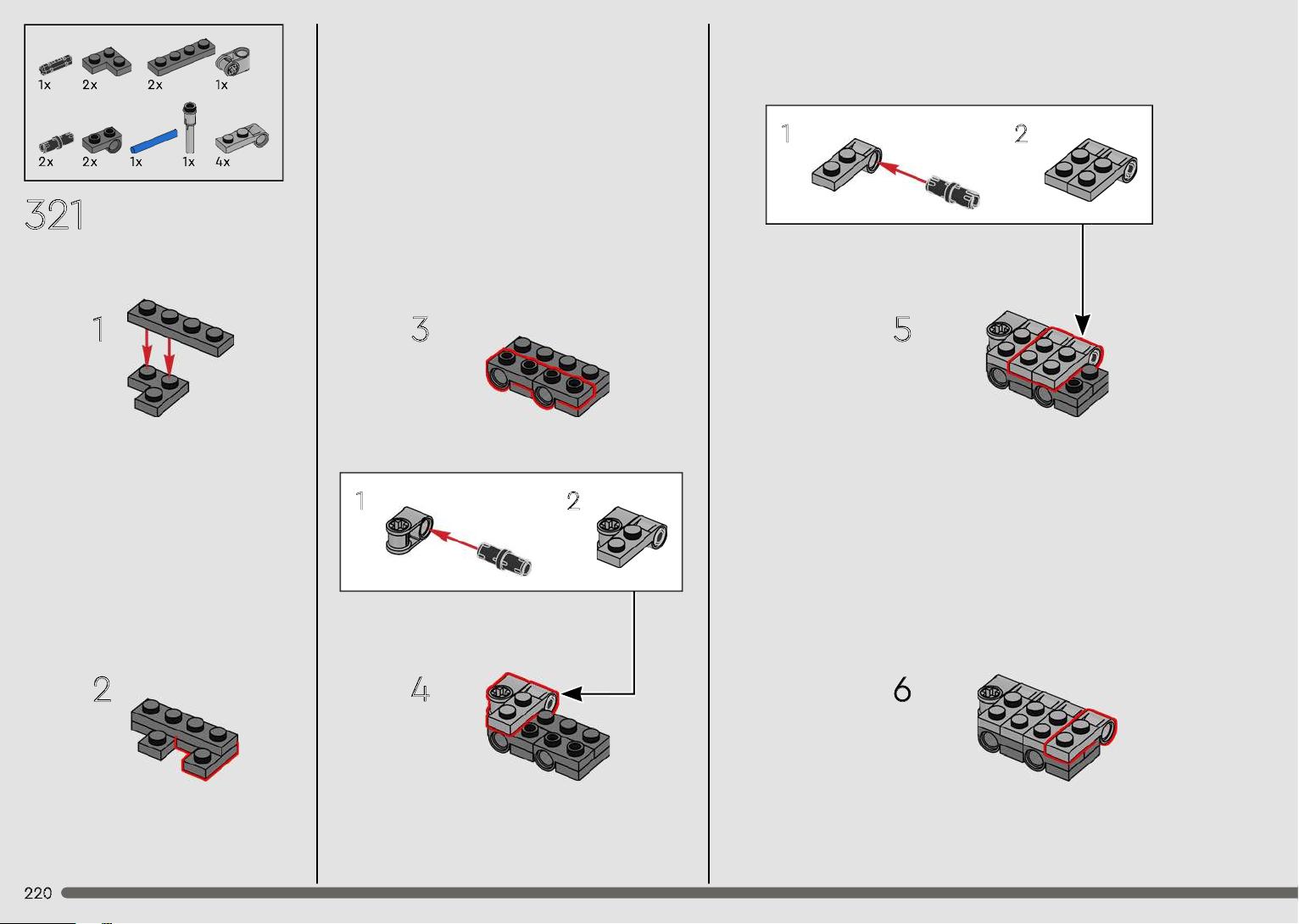 1x 2x 2x 1x

2x 2x 1x 1x 4x

321

1

2

3

1 2

4

1 2

5

6

220