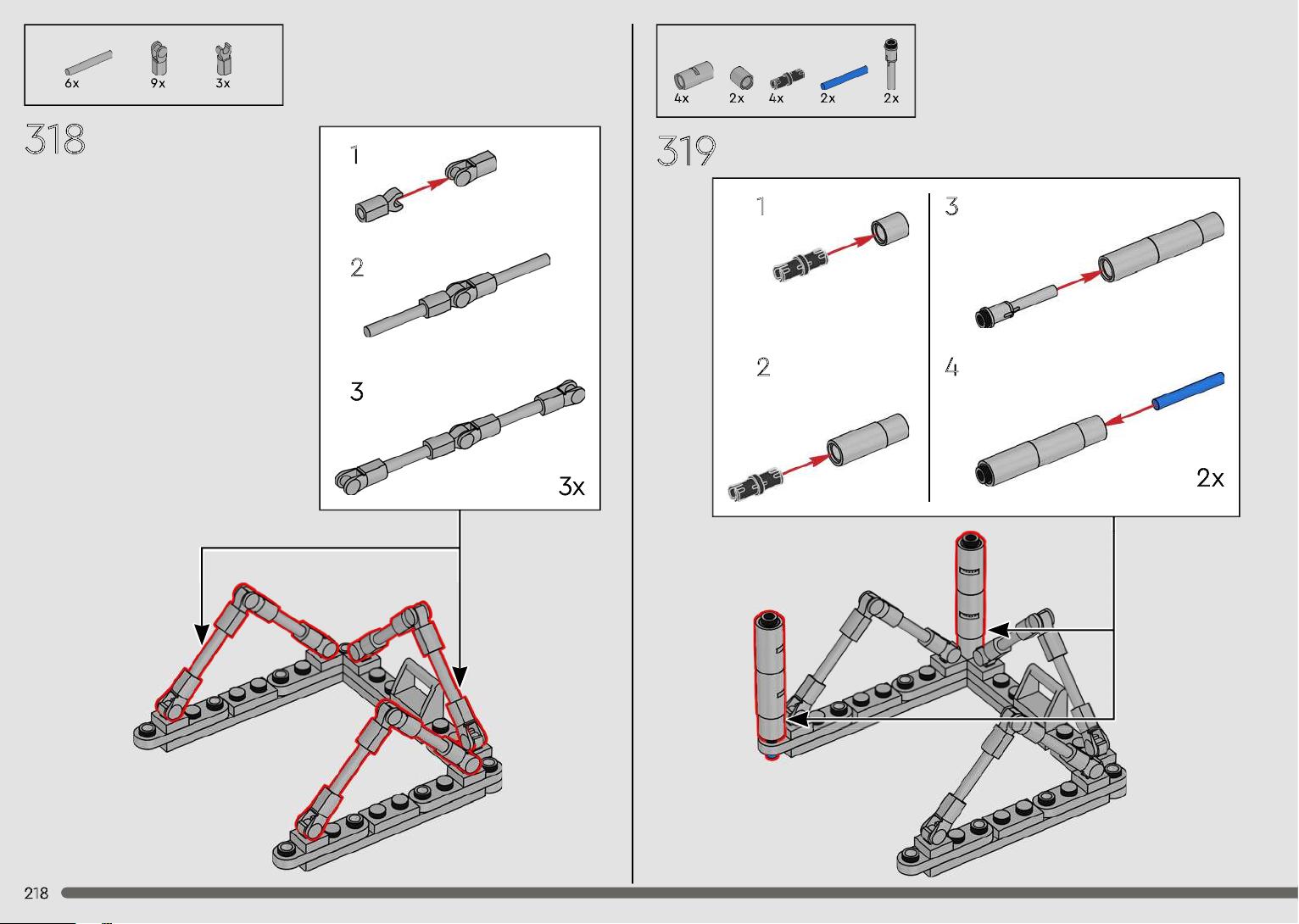 6x 9x 3x

318

1

2

3

3x

4x 2x 4x 2x 2x

319

1

2

3

4

2x

218