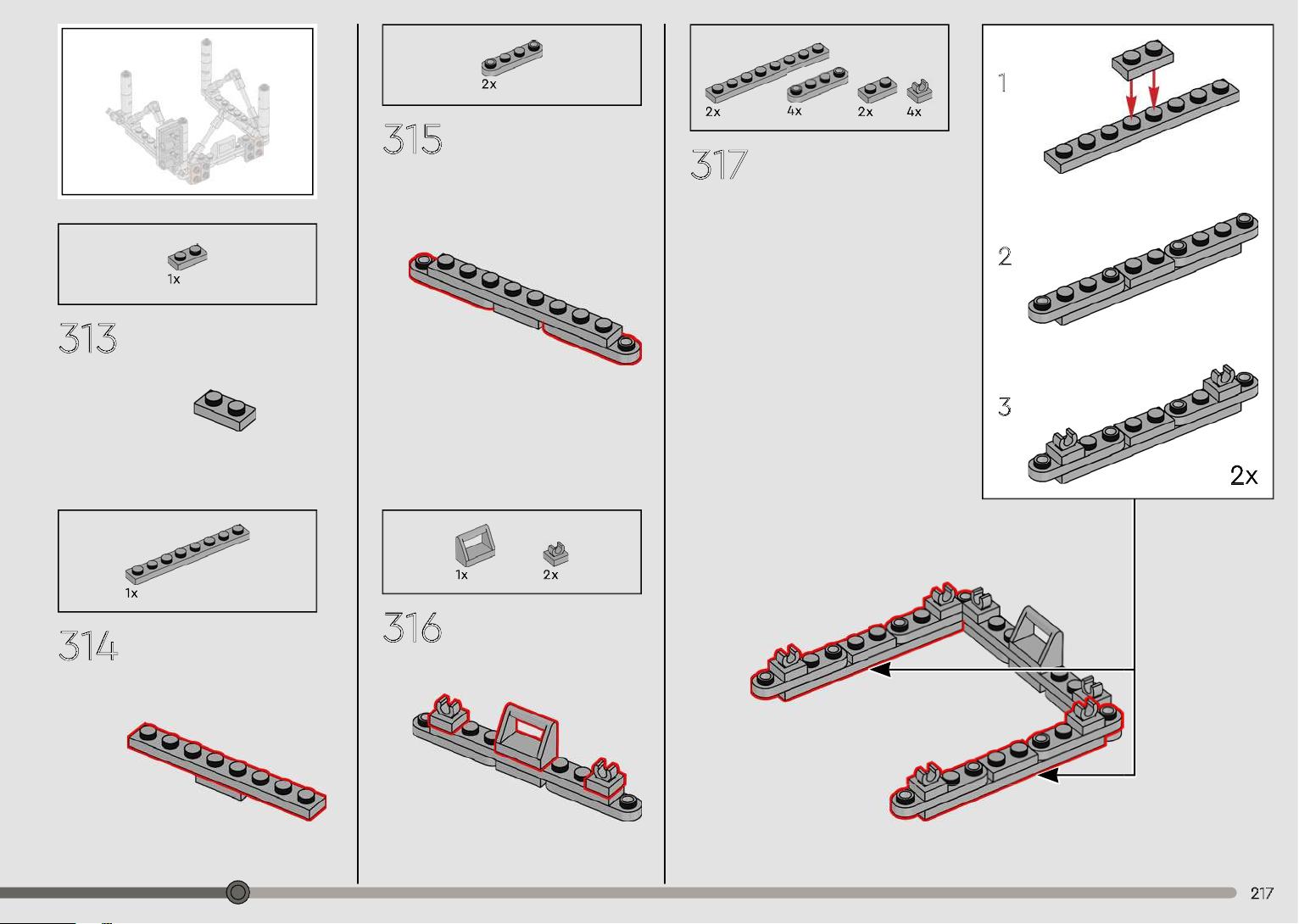 1x

313

1x

314

2x

315

1x 2x

316

2x 4x 2x 4x

317

1

2

3

2x

217