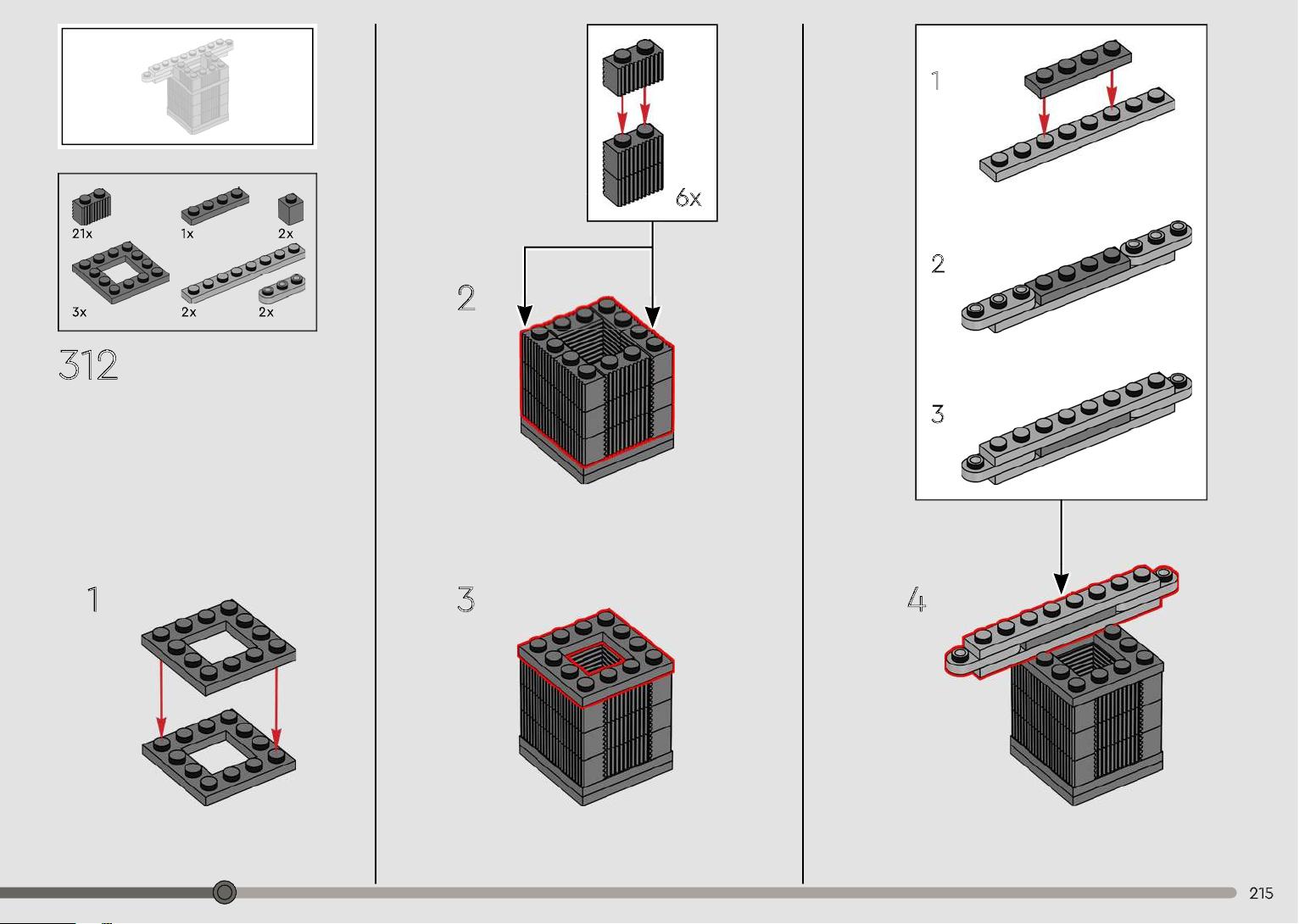 21x
1x
2x
3x
2x
2x

312

1

6x

2

3

1

2

3

4

215