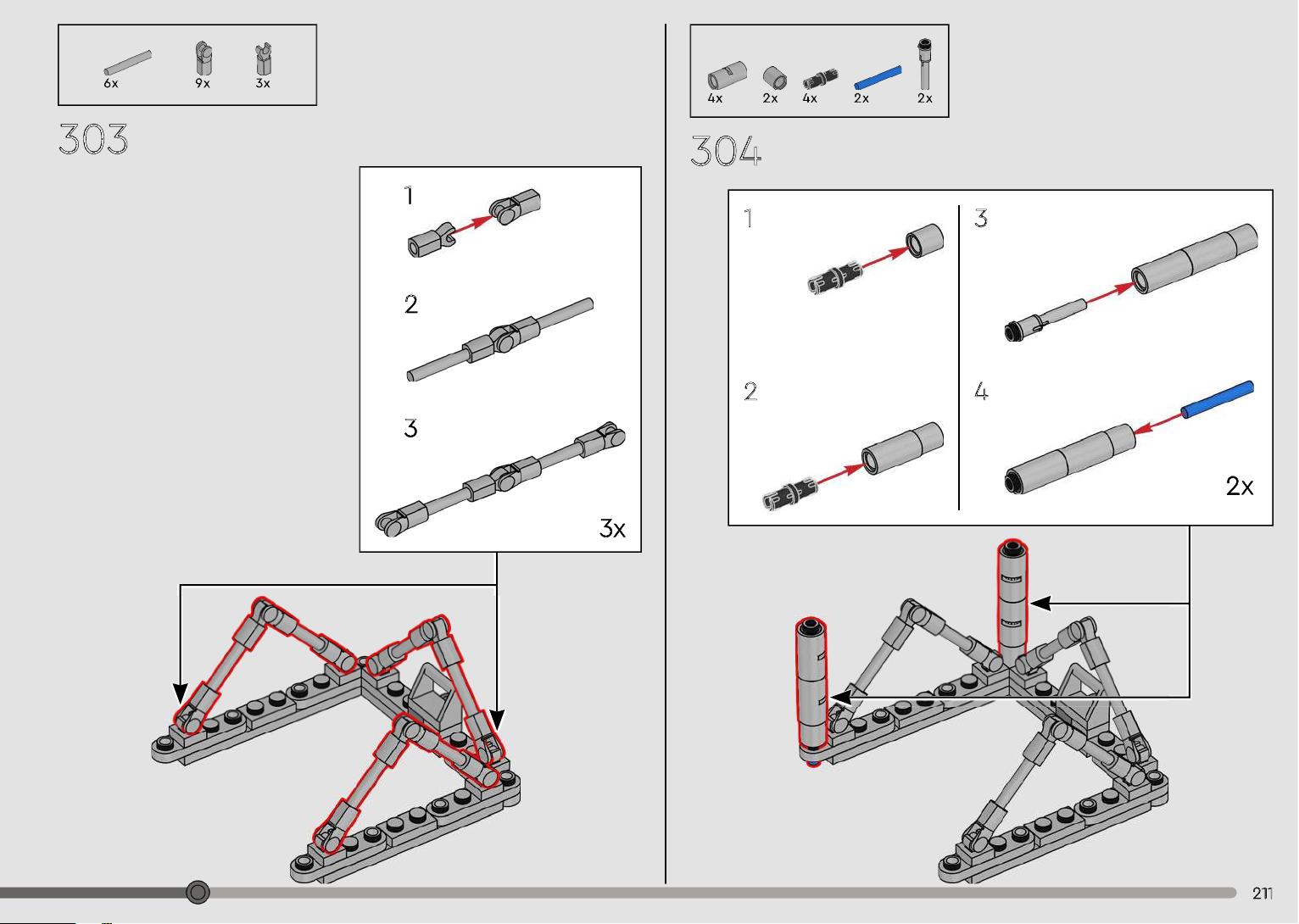 6x 9x 3x

303

1

2

3

3x

4x 2x 4x 2x 2x

304

1

2

3

4

2x

211