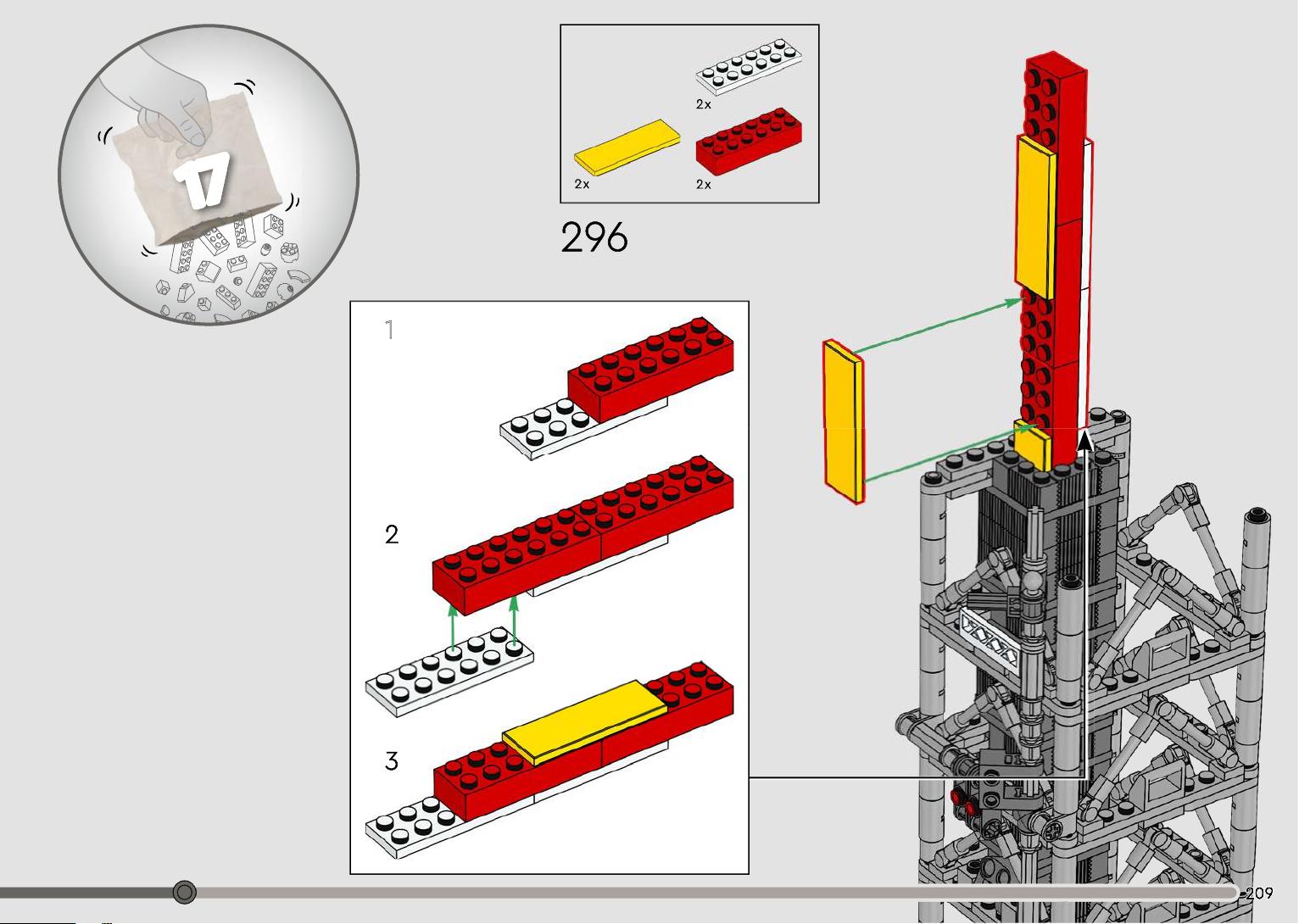 17

2x

2x

2x

296

1

2

3

209