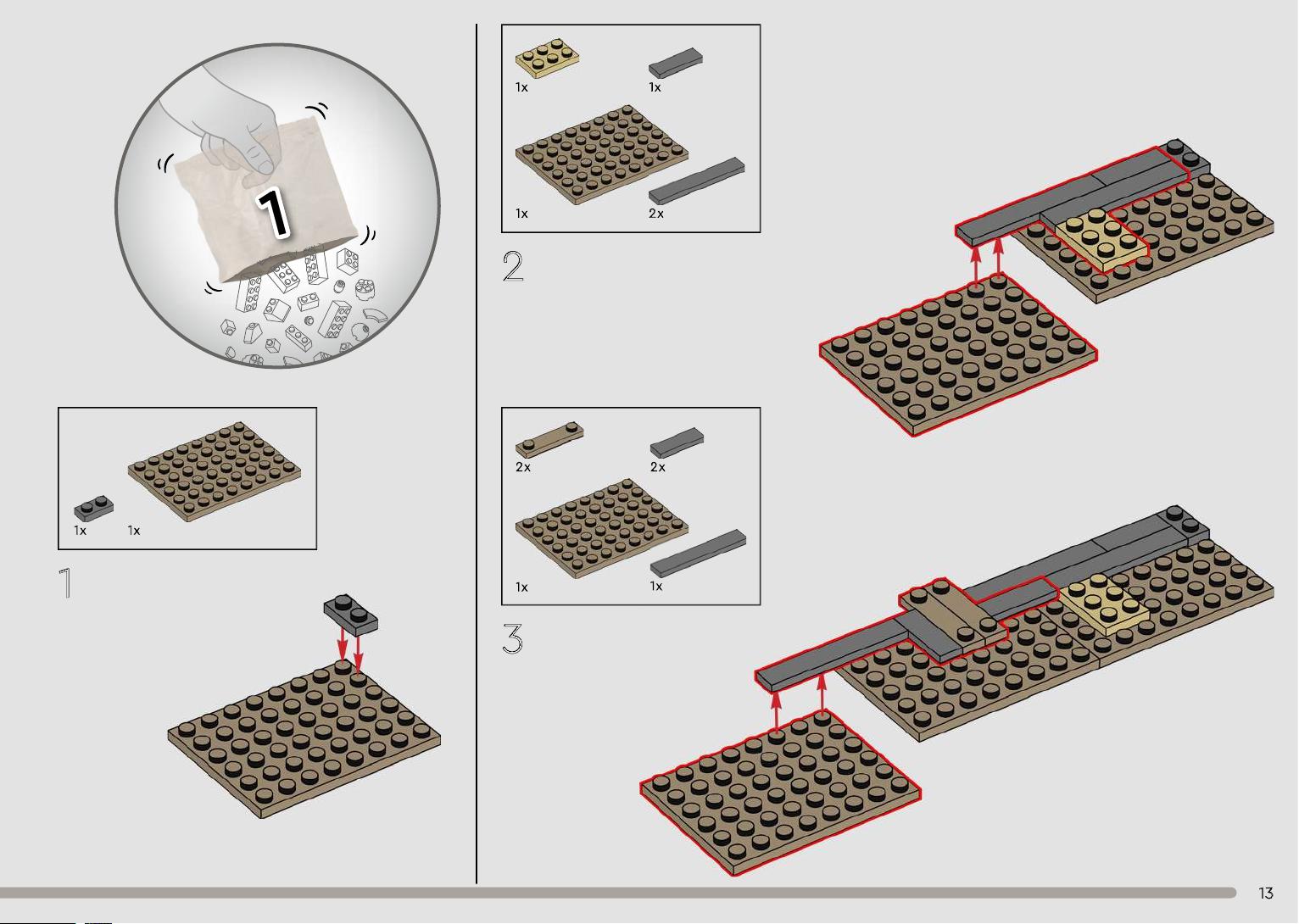 1

1x 1x

1

1x 1x

1x 2x

2

2x 2x

1x 1x

3

13