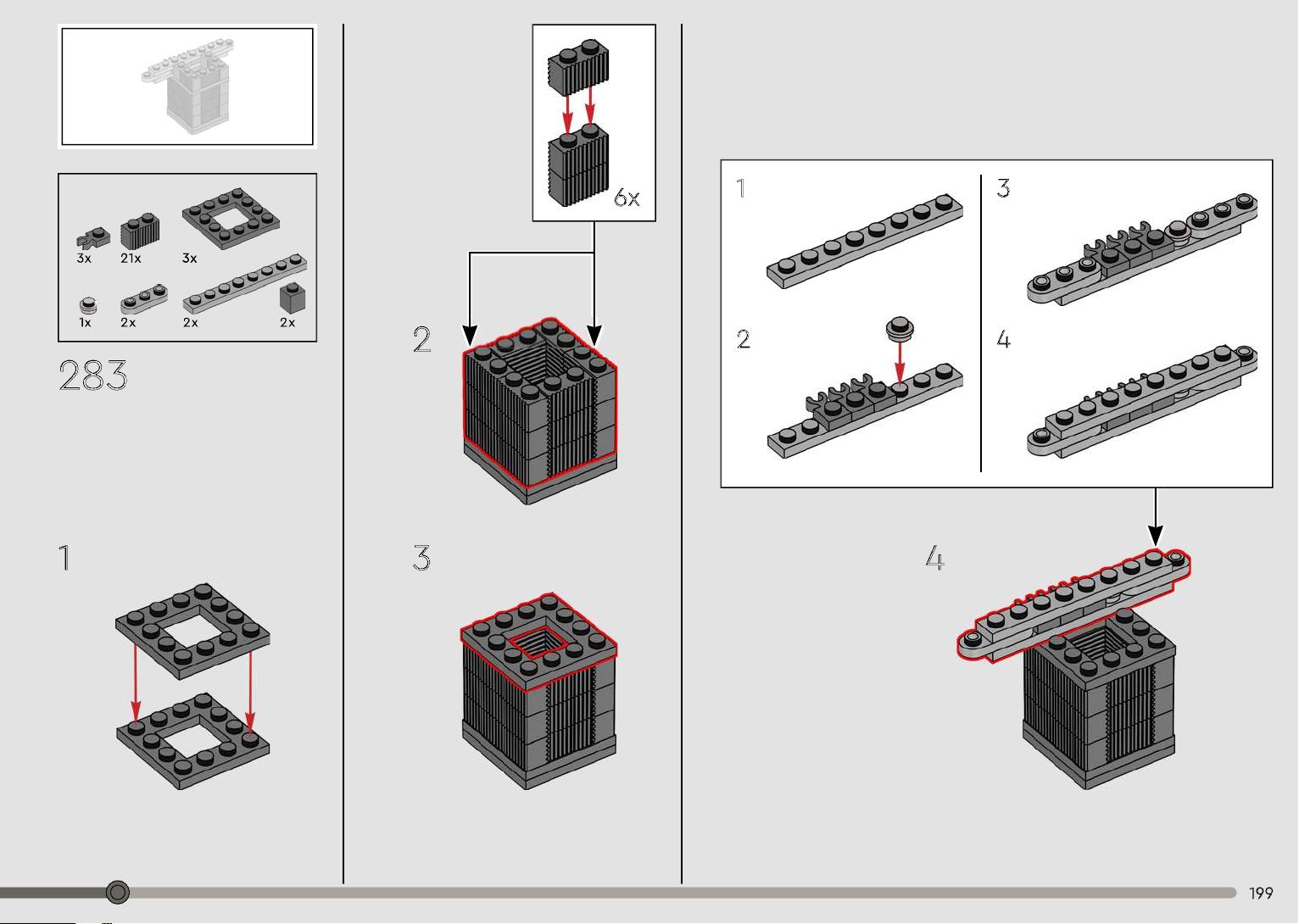 3x 21x 3x

1x 2x 2x 2x

283

1

6x

2

3

1

2

3

4

4

199