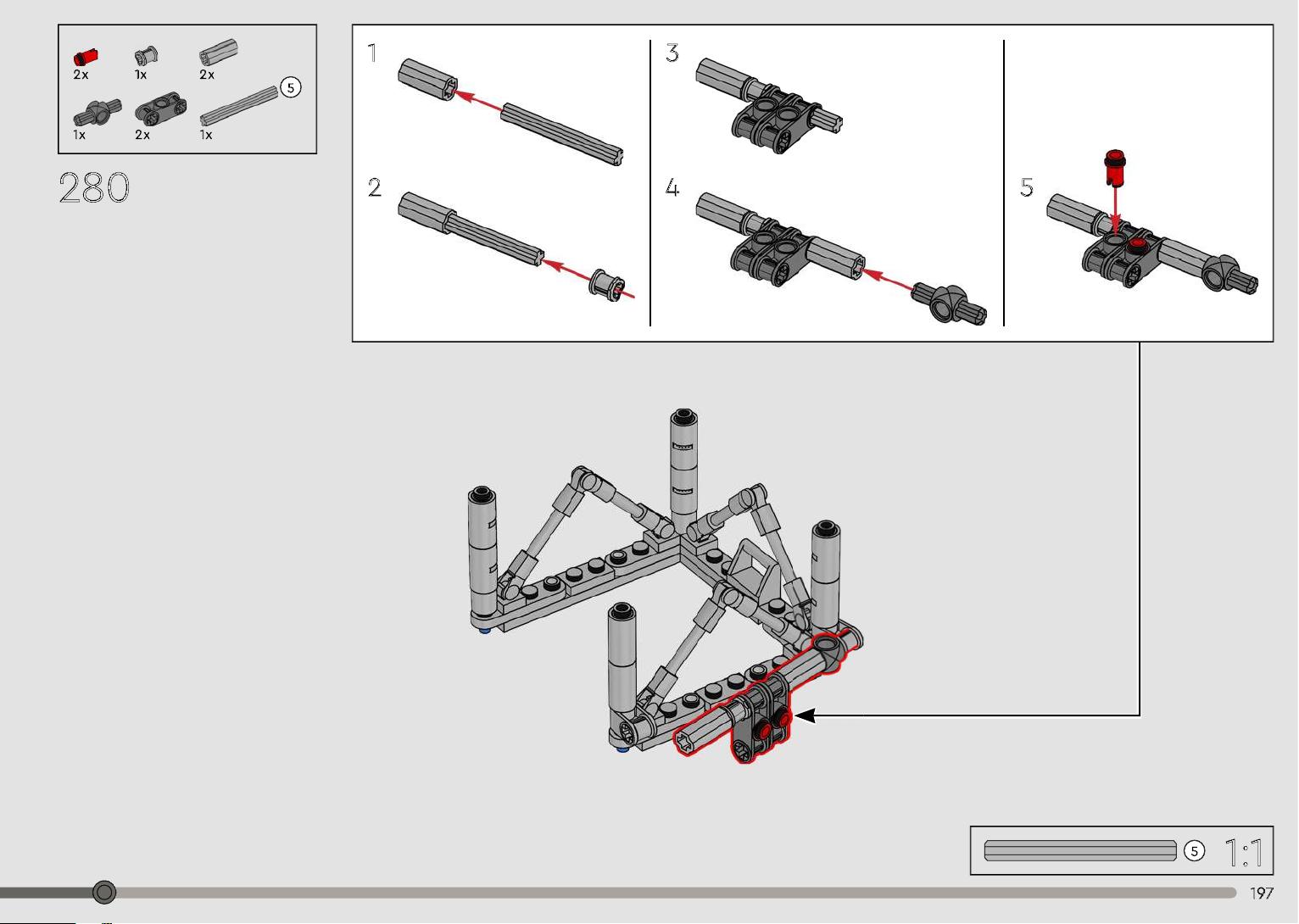 2x 1x 2x
5
1x 2x 1x

280

1

2

3

4

5

5 1:1

197