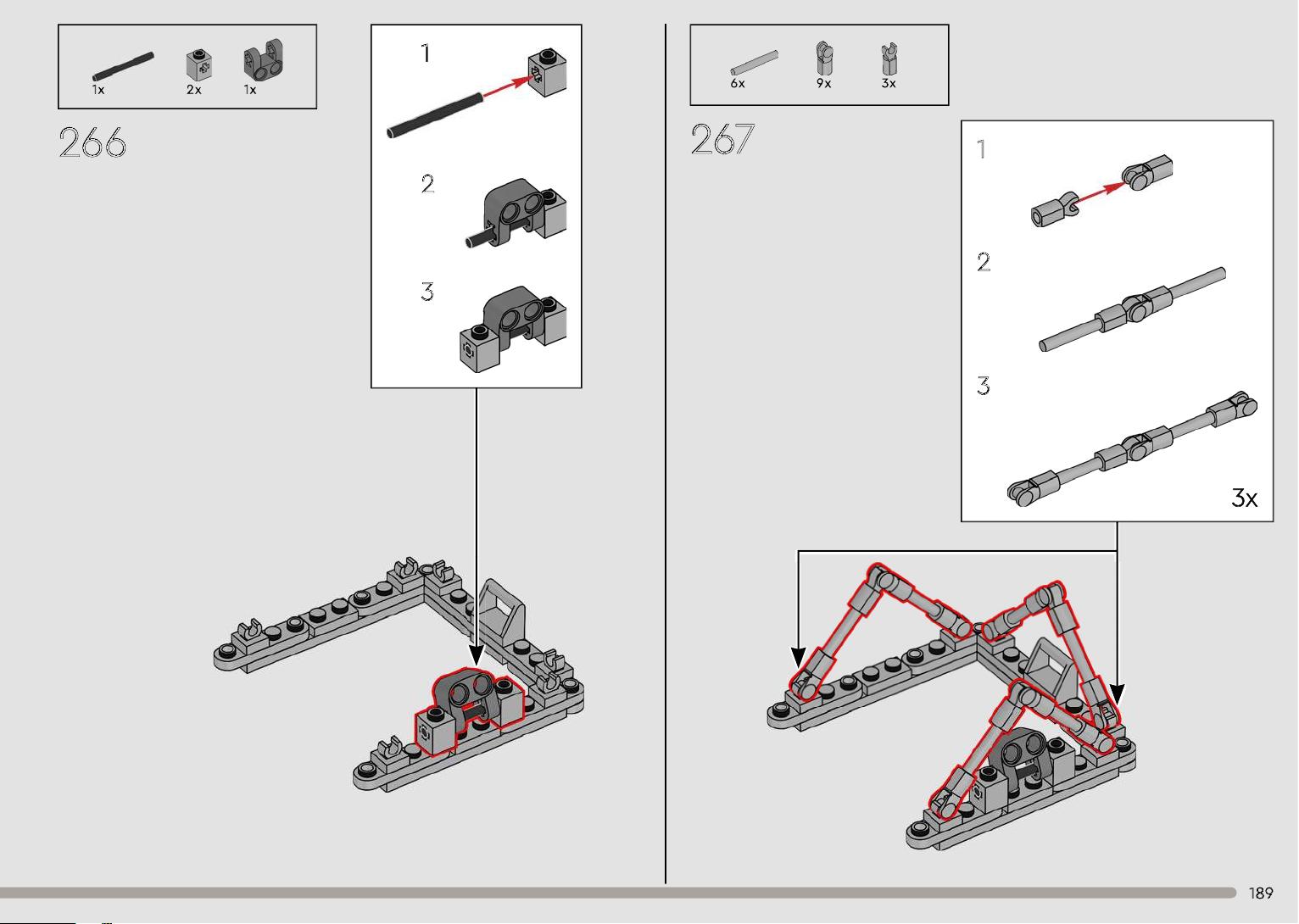 1x 2x 1x

266

1

2

3

6x 9x 3x

267

1

2

3

3x

189