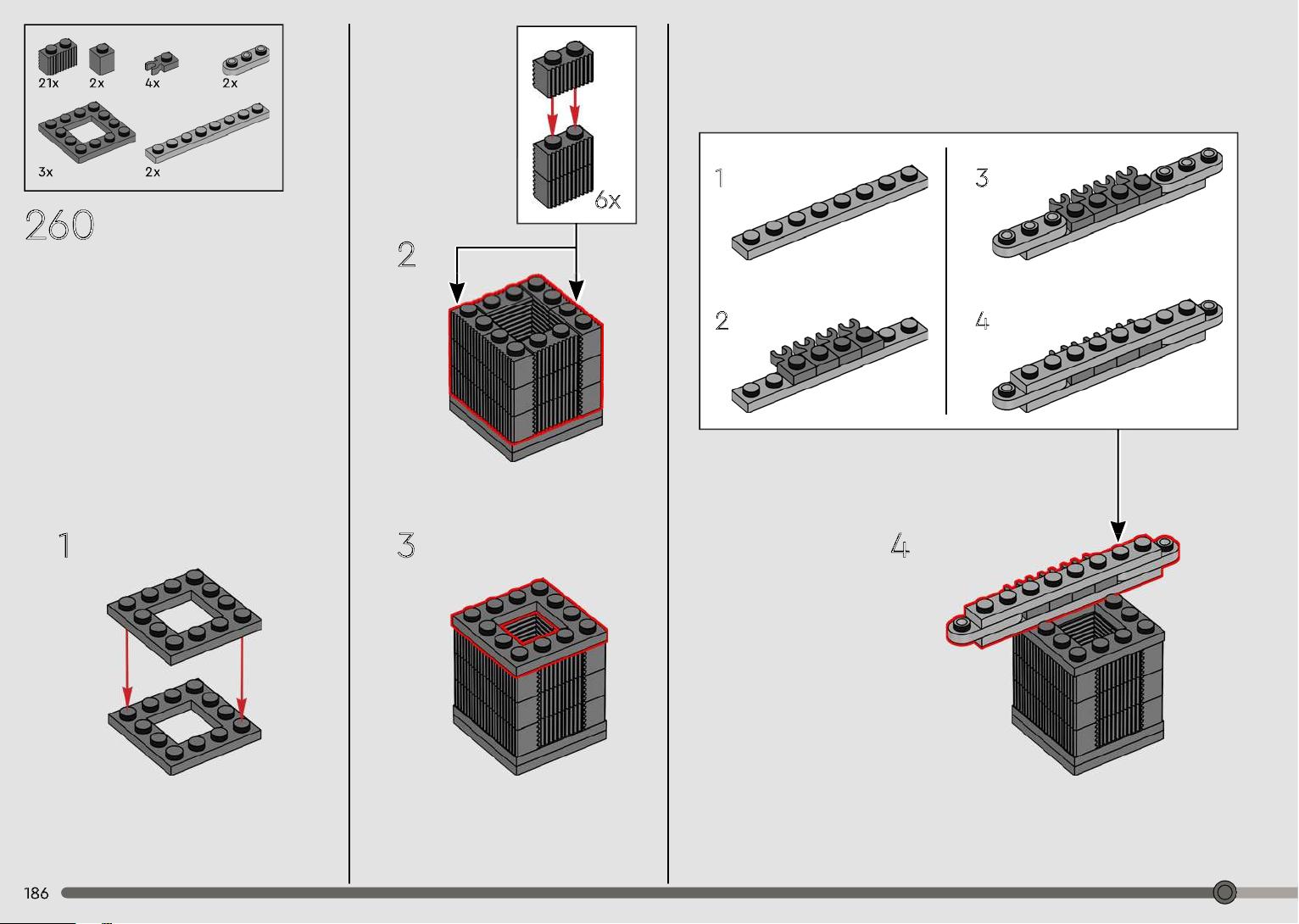 21x 2x 4x 2x

3x 2x

260

1

6x

2

3

1

2

3

4

4

186